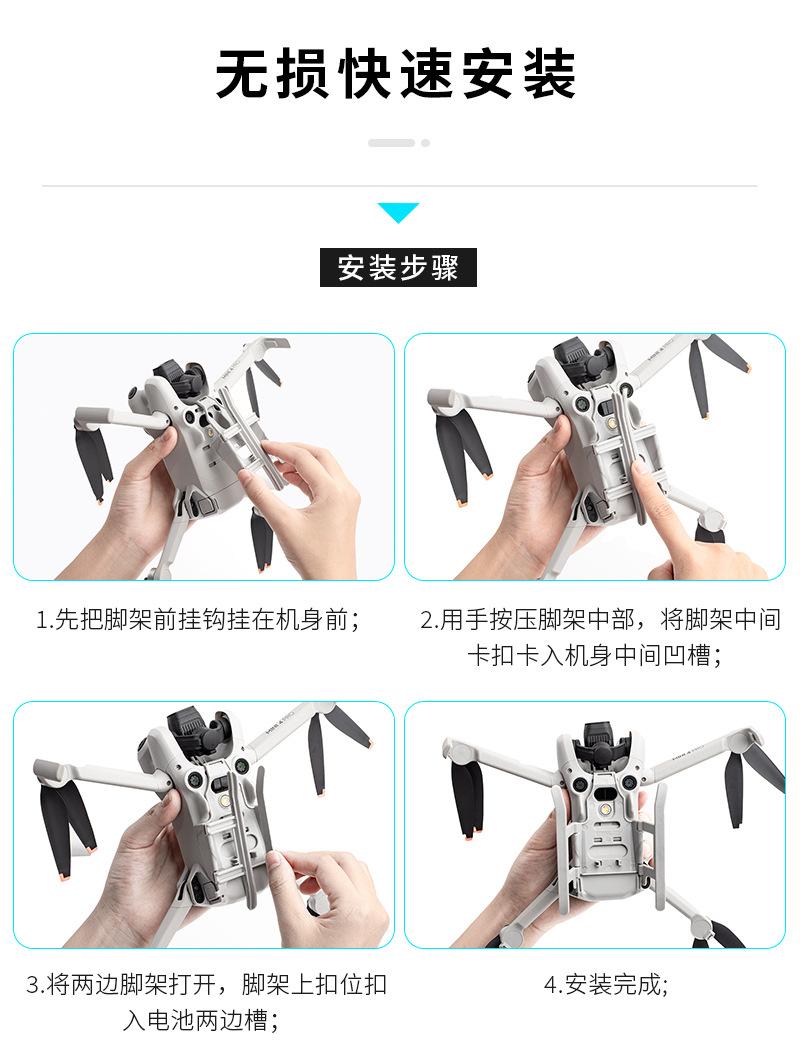 无损快速安装

安装步骤

1.先把脚架前挂钩挂在机身前；

2.用手按压脚架中部，将脚架中间卡扣卡入机身中间凹槽；

3.将两边脚架打开，脚架上扣位扣入电池两边槽；

4.安装完成；