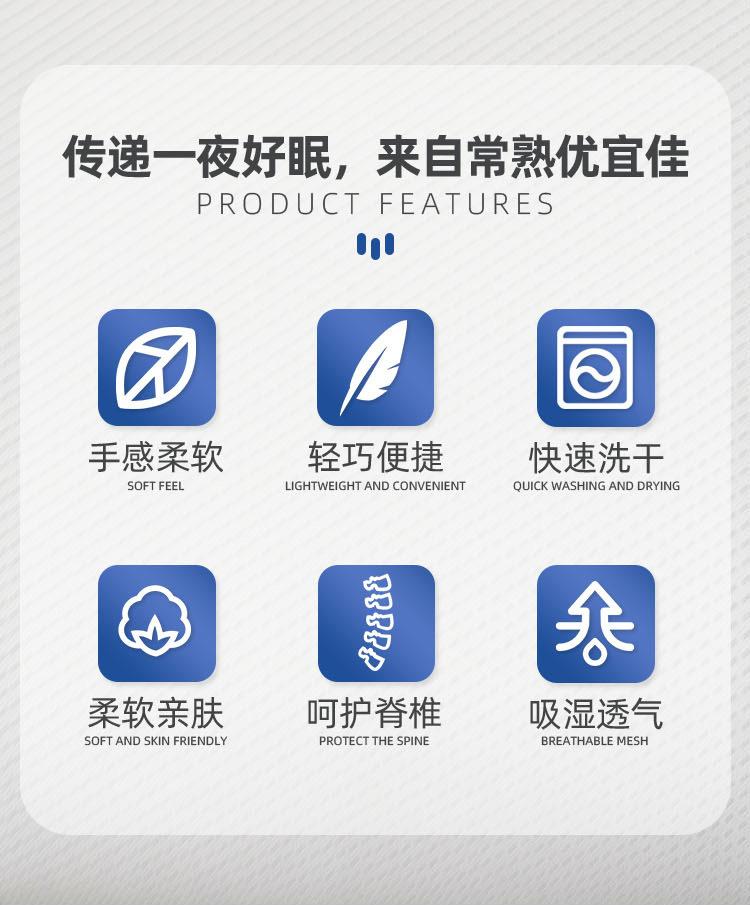 传递一夜好眠，来自常熟优宜佳
PRODUCT FEATURES

手感柔软
SOFT FEEL

轻巧便捷
LIGHTWEIGHT AND CONVENIENT

快速洗干
QUICK WASHING AND DRYING

柔软亲肤
SOFT AND SKIN FRIENDLY

呵护脊椎
PROTECT THE SPINE

吸湿透气
BREATHABLE MESH