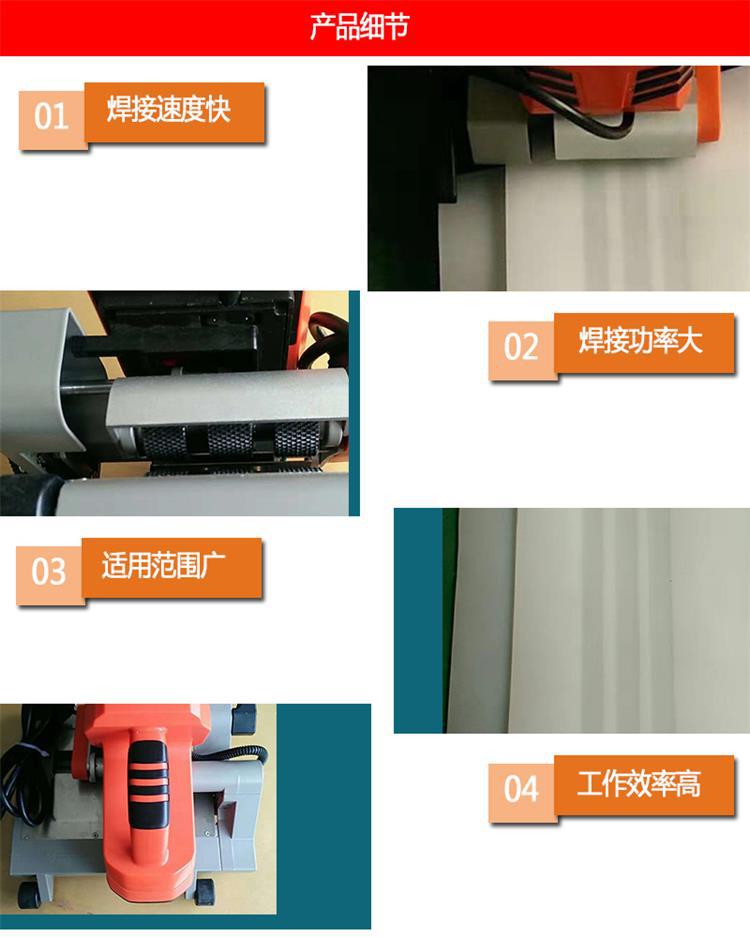 产品细节

01 焊接速度快

02 焊接功率大

03 适用范围广

04 工作效率高