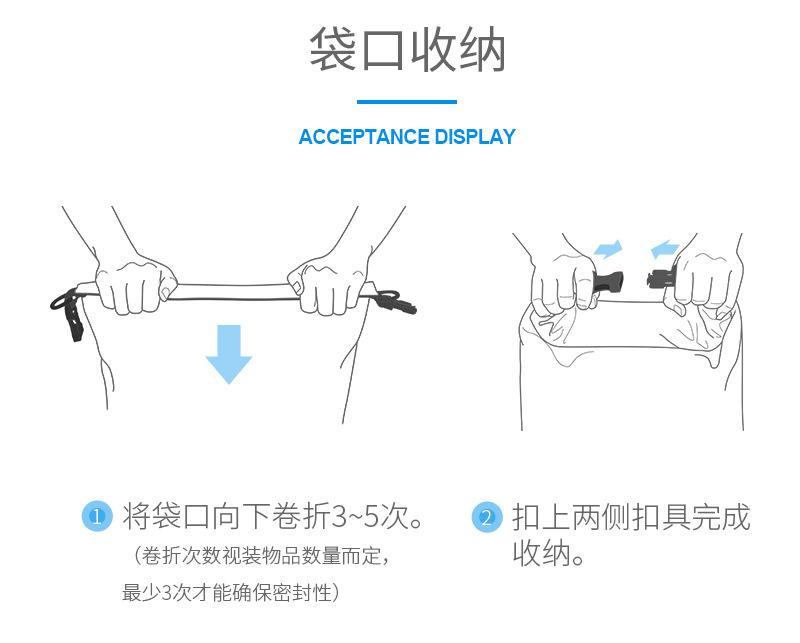 袋口收纳

ACCEPTANCE DISPLAY

1 将袋口向下卷折3~5次。
（卷折次数视装物品数量而定，最少3次才能确保密封性）

2 扣上两侧扣具完成收纳。