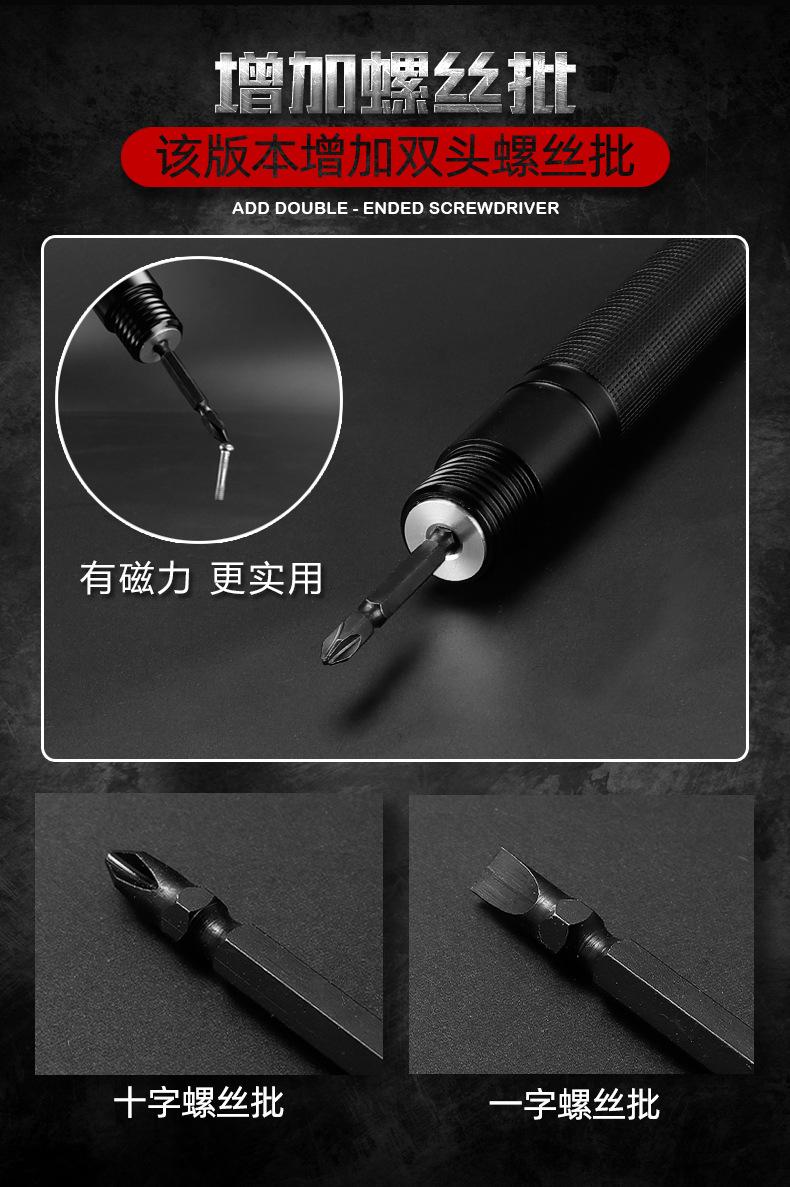 增加螺丝批

该版本增加双头螺丝批

ADD DOUBLE - ENDED SCREWDRIVER

有磁力 更实用

十字螺丝批

一字螺丝批