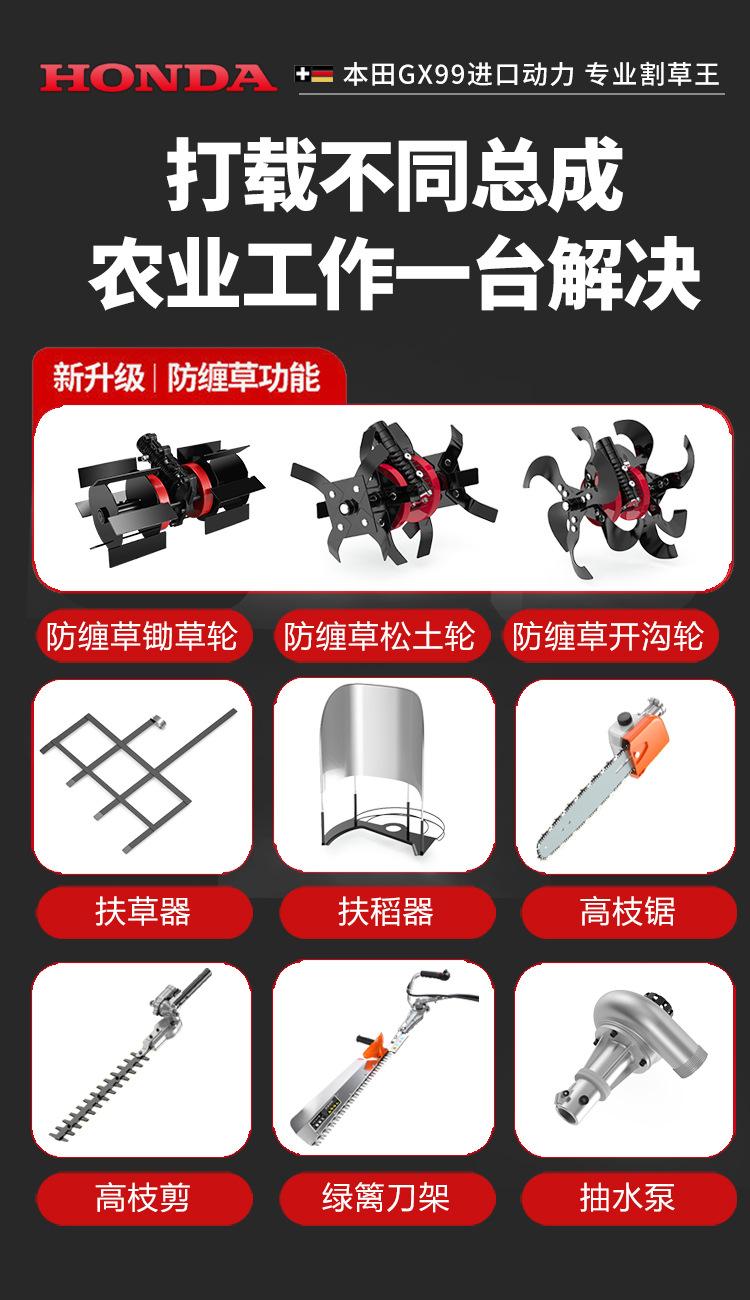 HONDA

本田GX99进口动力 专业割草王

打载不同总成
农业工作一台解决

新升级 | 防缠草功能

防缠草锄草轮
防缠草松土轮
防缠草开沟轮

扶草器
扶稻器
高枝锯

高枝剪
绿篱刀架
抽水泵