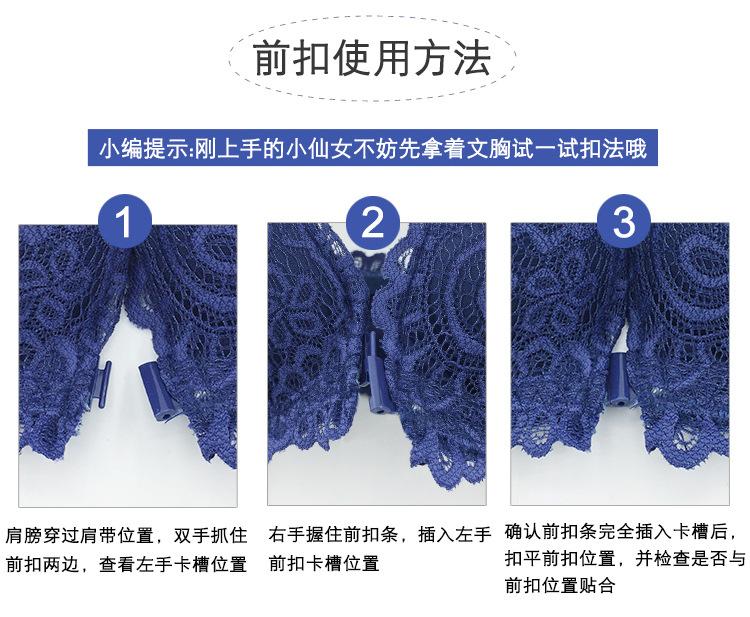 前扣使用方法

小编提示:刚上手的小仙女不妨先拿着文胸试一试扣法哦

1

2

3

肩膀穿过肩带位置，双手抓住前扣两边，查看左手卡槽位置

右手握住前扣条，插入左手前扣卡槽位置

确认前扣条完全插入卡槽后，扣平前扣位置，并检查是否与前扣位置贴合