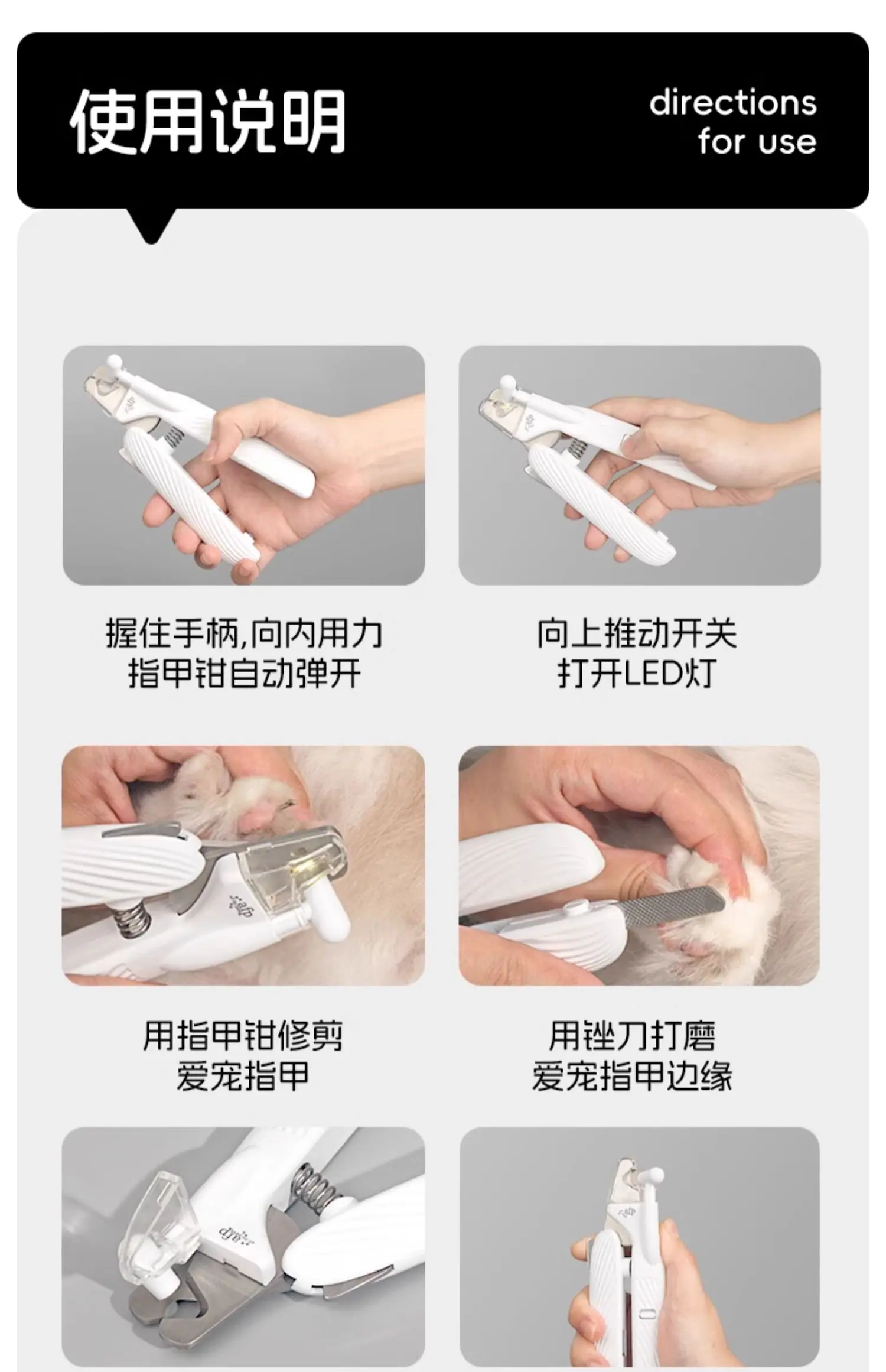 使用说明

directions for use

握住手柄,向内用力
指甲钳自动弹开

向上推动开关
打开LED灯

用指甲钳修剪
爱宠指甲

用锉刀打磨
爱宠指甲边缘