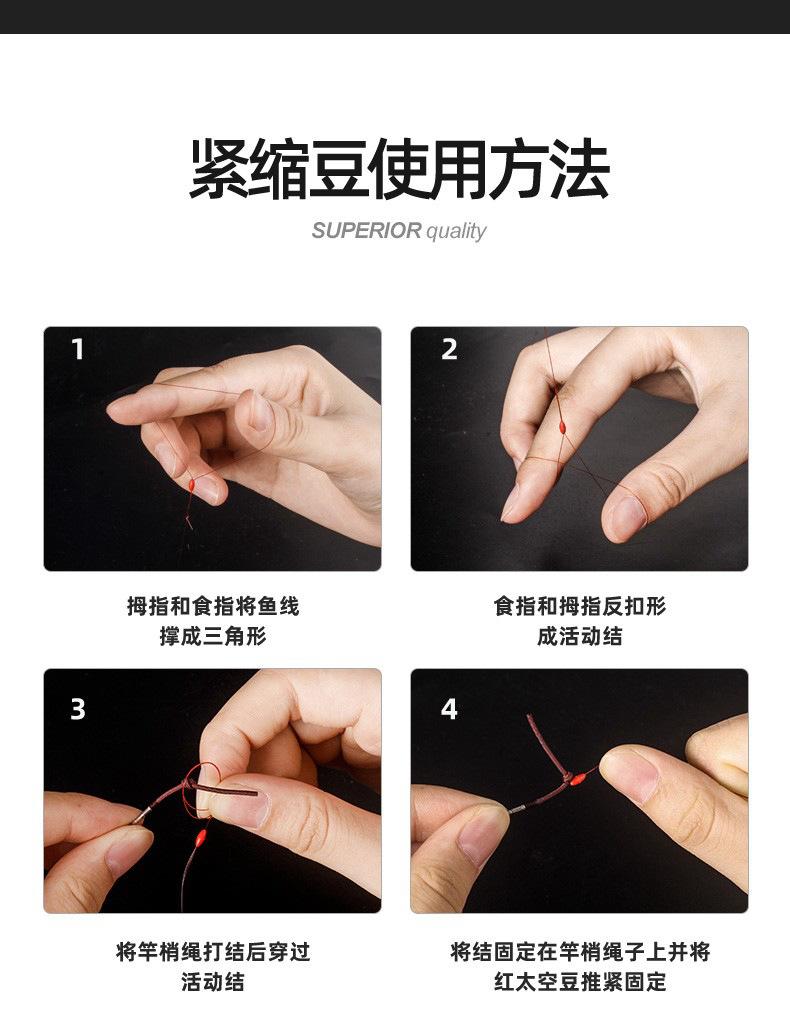 紧缩豆使用方法

SUPERIOR quality

1

拇指和食指将鱼线撑成三角形

2

食指和拇指反扣形成活动结

3

将竿梢绳打结后穿过活动结

4

将结固定在竿梢绳子上并将红太空豆推紧固定