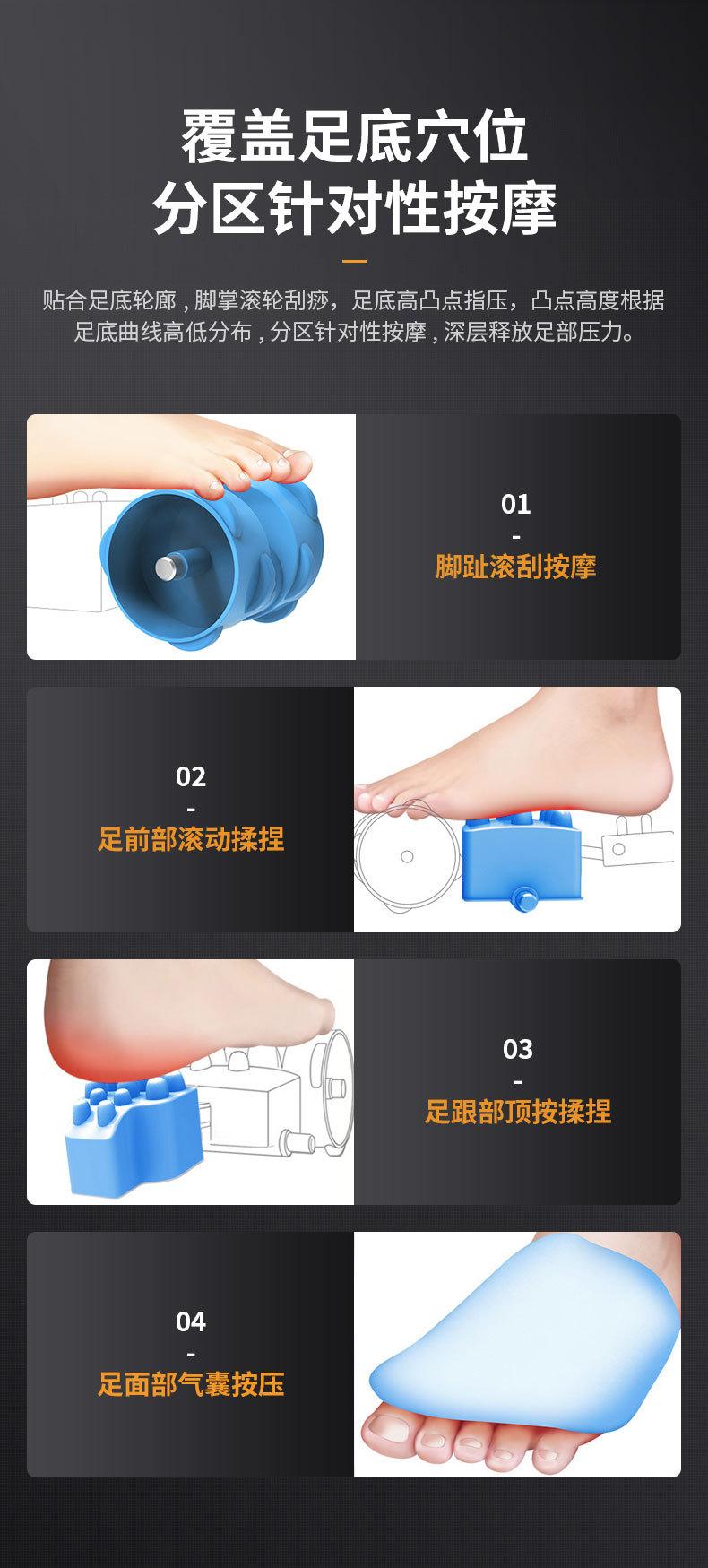 覆盖足底穴位
分区针对性按摩

贴合足底轮廓，脚掌滚轮刮痧，足底高凸点指压，凸点高度根据足底曲线高低分布，分区针对性按摩，深层释放足部压力。

01
-
脚趾滚刮按摩

02
-
足前部滚动揉捏

03
-
足跟部顶按揉捏

04
-
足面部气囊按压