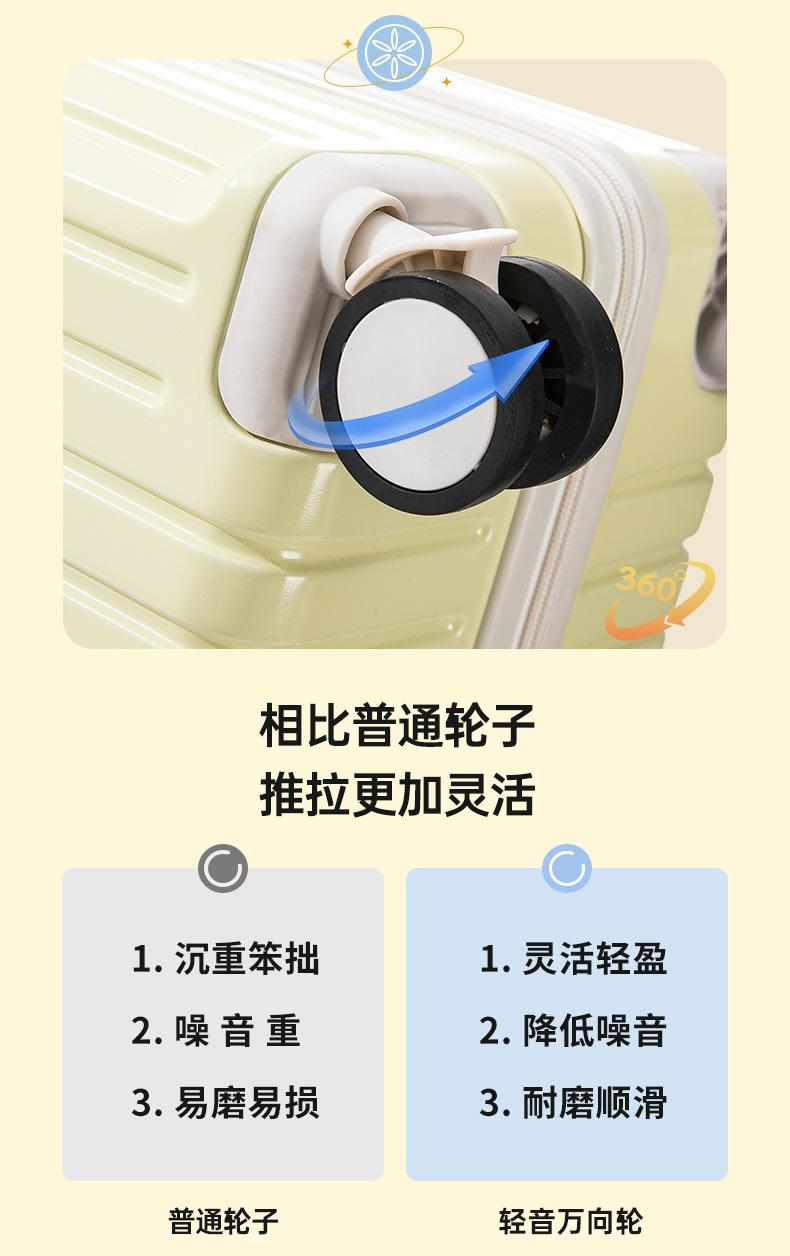 360°

相比普通轮子
推拉更加灵活

1. 沉重笨拙
2. 噪 音 重
3. 易磨易损

普通轮子

1. 灵活轻盈
2. 降低噪音
3. 耐磨顺滑

轻音万向轮