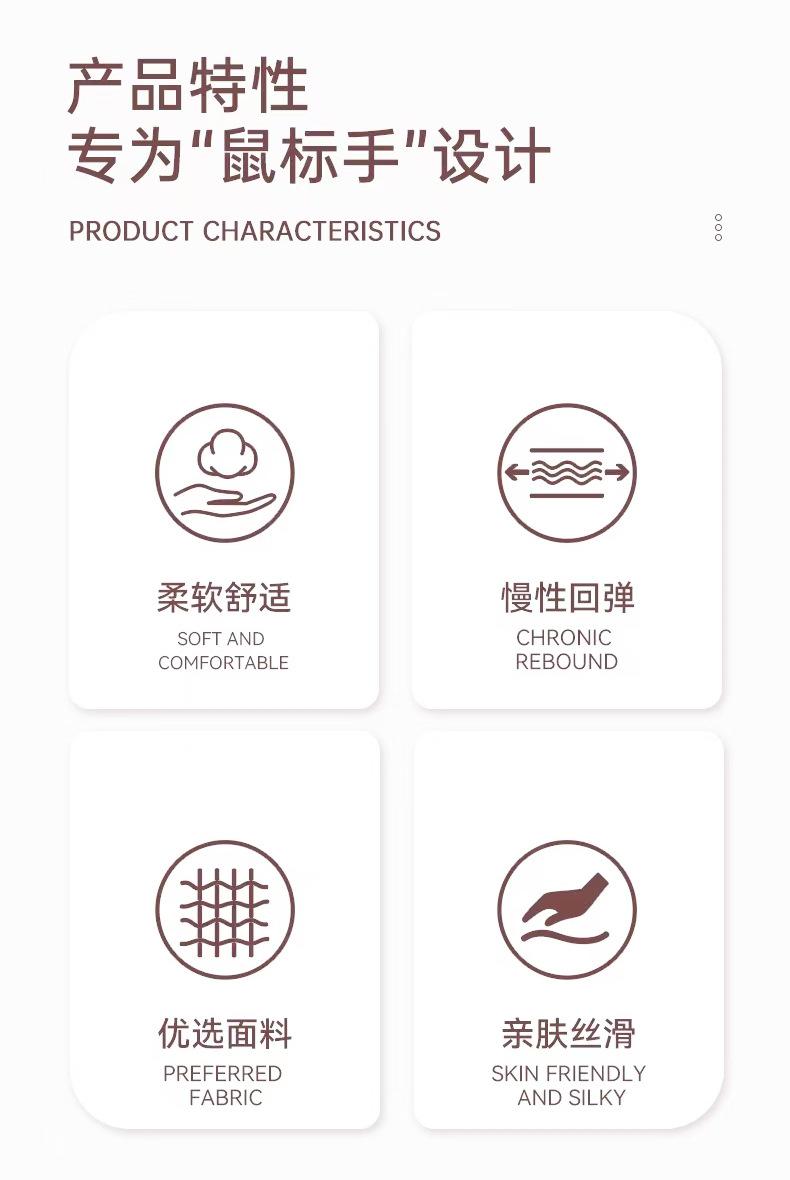 产品特性
专为“鼠标手”设计

PRODUCT CHARACTERISTICS

柔软舒适
SOFT AND
COMFORTABLE

慢性回弹
CHRONIC
REBOUND

优选面料
PREFERRED
FABRIC

亲肤丝滑
SKIN FRIENDLY
AND SILKY