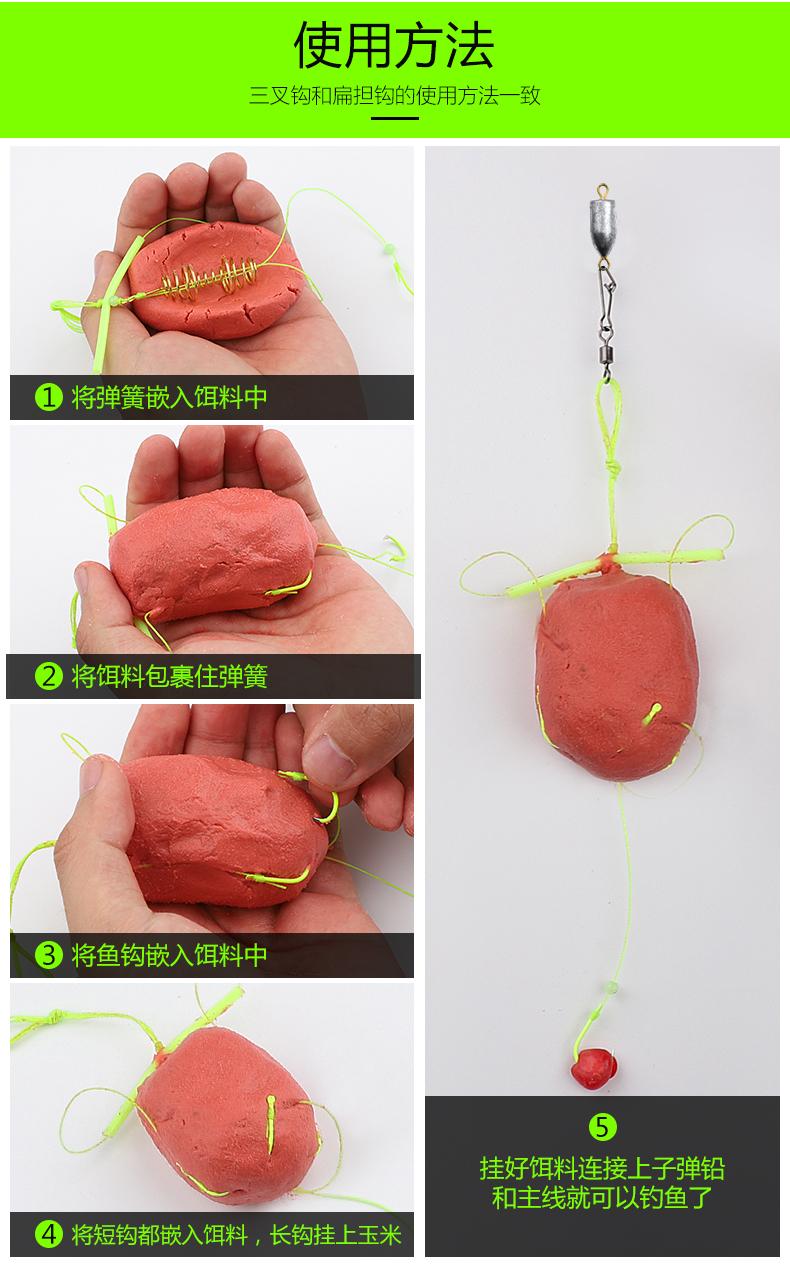 使用方法

三叉钩和扁担钩的使用方法一致

1 将弹簧嵌入饵料中

2 将饵料包裹住弹簧

3 将鱼钩嵌入饵料中

4 将短钩都嵌入饵料，长钩挂上玉米

5

挂好饵料连接上子弹铅和主线就可以钓鱼了