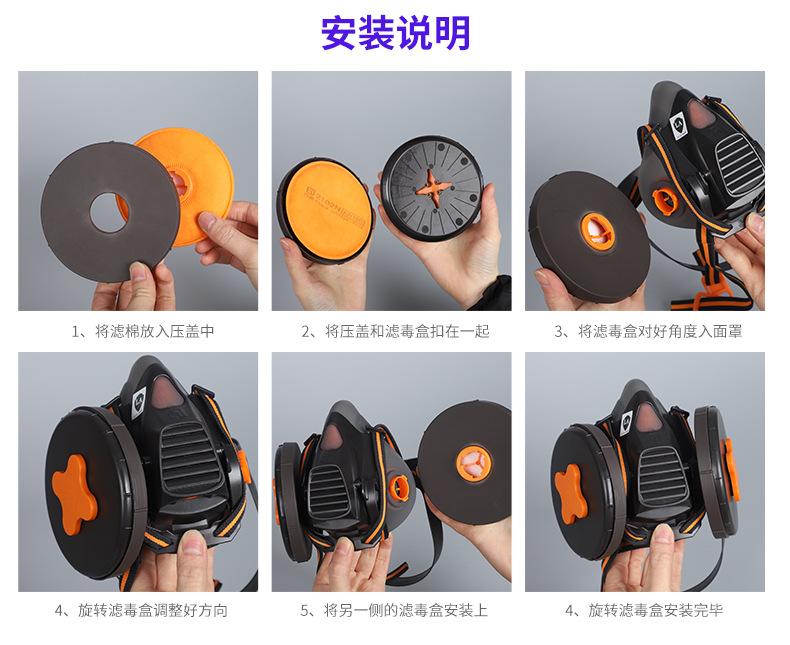 安装说明

1、将滤棉放入压盖中

2、将压盖和滤毒盒扣在一起

3、将滤毒盒对好角度入面罩

4、旋转滤毒盒调整好方向

5、将另一侧的滤毒盒安装上

4、旋转滤毒盒安装完毕