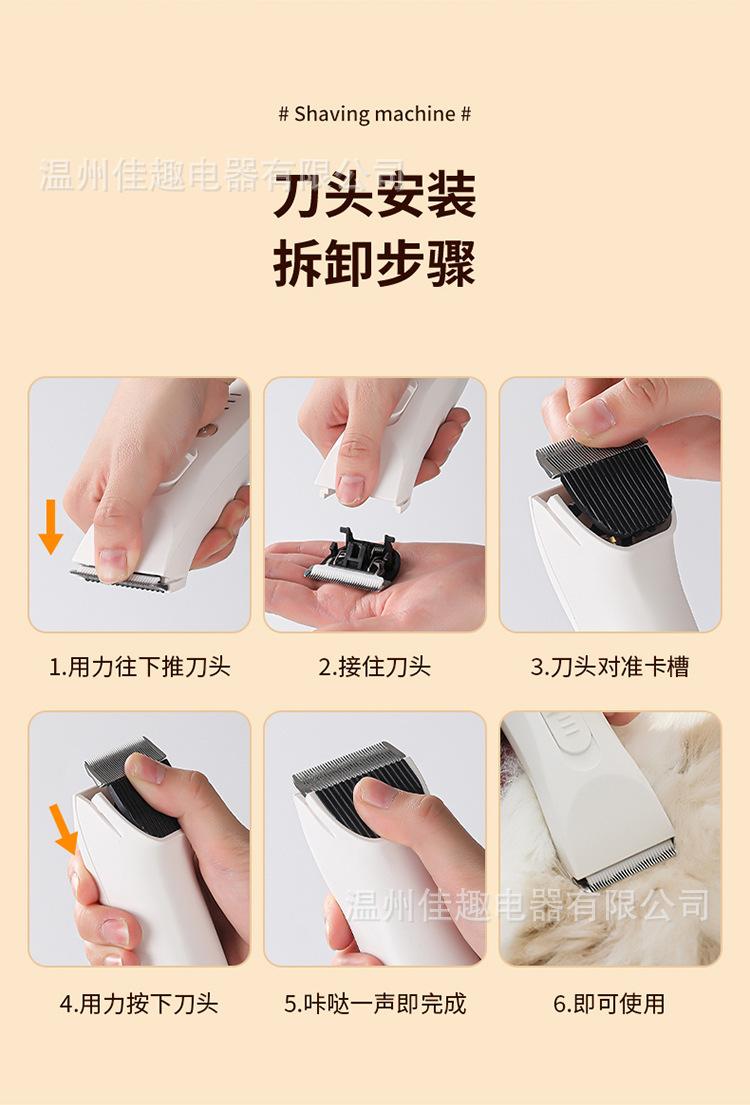 # Shaving machine #

温州佳趣电器有限公司

刀头安装
拆卸步骤

1.用力往下推刀头

2.接住刀头

3.刀头对准卡槽

4.用力按下刀头

5.咔哒一声即完成

6.即可使用

温州佳趣电器有限公司