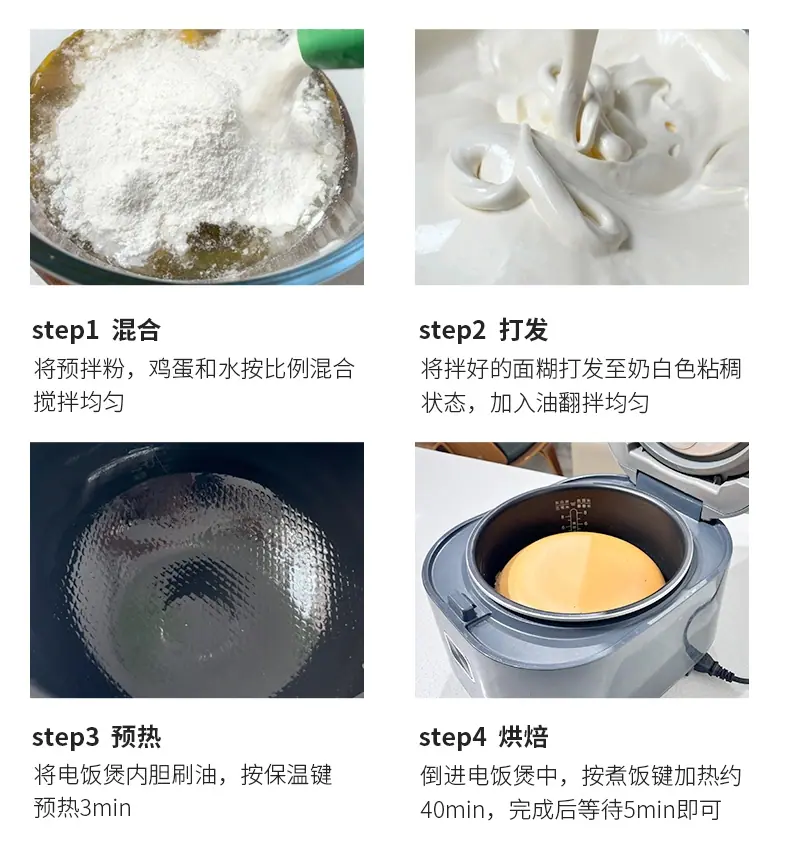 step1 混合

将预拌粉，鸡蛋和水按比例混合搅拌均匀

step2 打发

将拌好的面糊打发至奶白色粘稠状态，加入油翻拌均匀

step3 预热

将电饭煲内胆刷油，按保温键预热3min

step4 烘焙

倒进电饭煲中，按煮饭键加热约40min，完成后等待5min即可