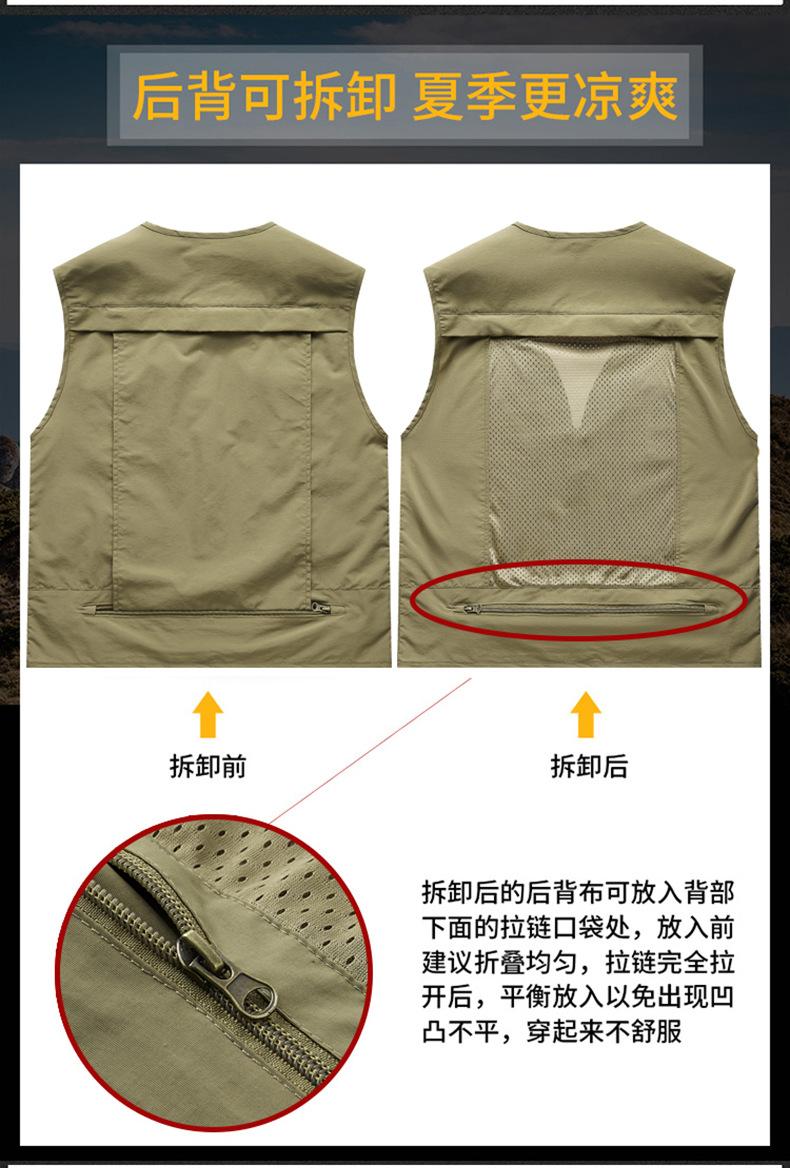 后背可拆卸 夏季更凉爽

拆卸前

拆卸后

拆卸后的后背布可放入背部下面的拉链口袋处，放入前建议折叠均匀，拉链完全拉开后，平衡放入以免出现凹凸不平，穿起来不舒服