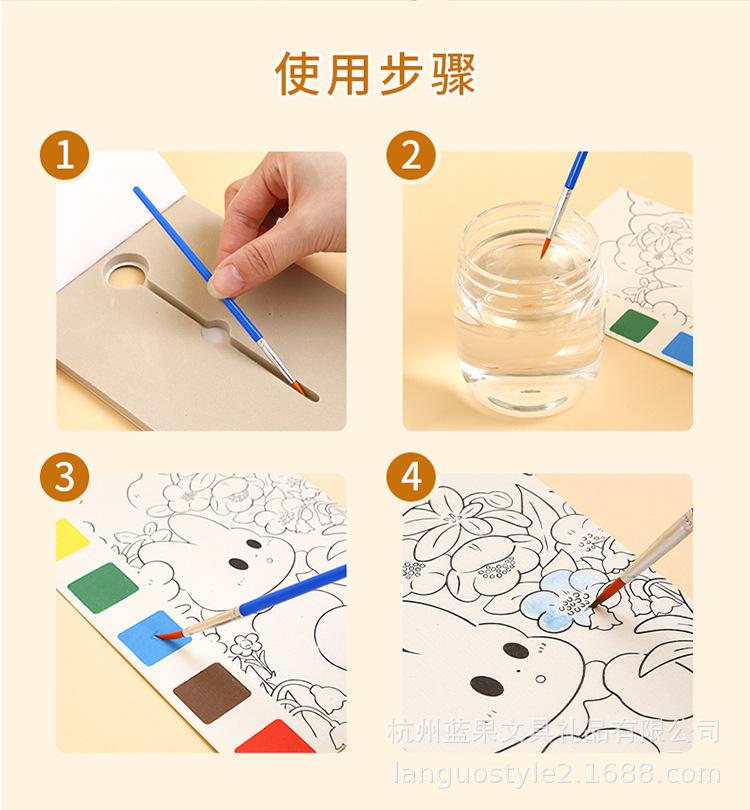 使用步骤

1

2

3

4

杭州蓝果文具礼品有限公司
languostyle2.1688.com