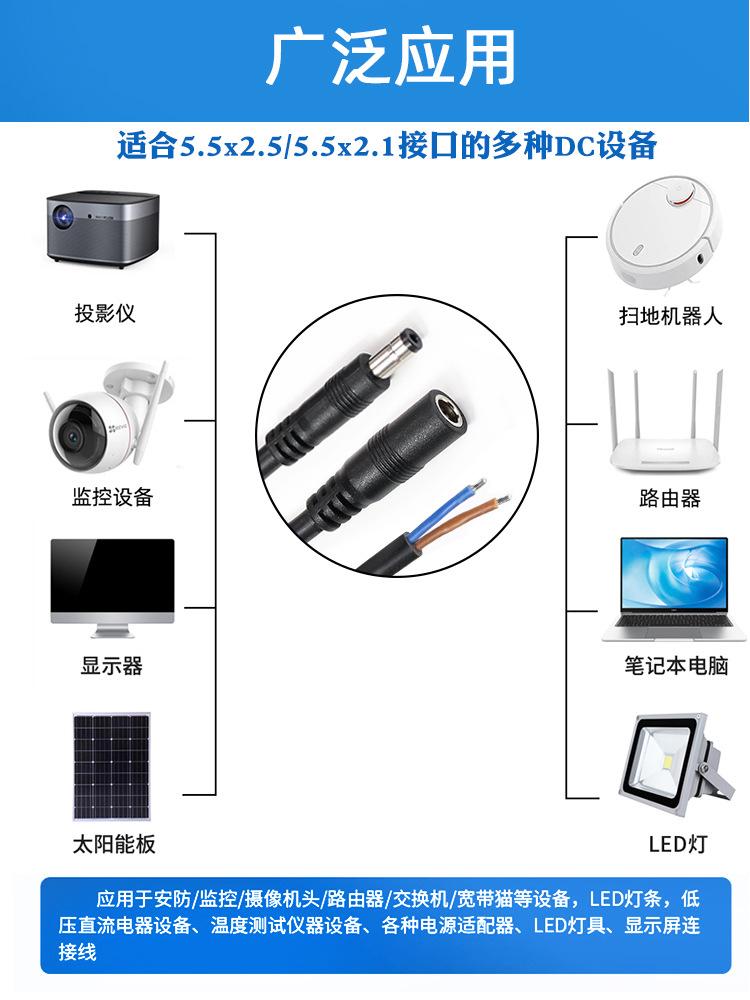 广泛应用

适合5.5x2.5/5.5x2.1接口的多种DC设备

投影仪

监控设备

显示器

太阳能板

扫地机器人

路由器

笔记本电脑

LED灯

应用于安防/监控/摄像机头/路由器/交换机/宽带猫等设备，LED灯条，低压直流电器设备、温度测试仪器设备、各种电源适配器、LED灯具、显示屏连接线