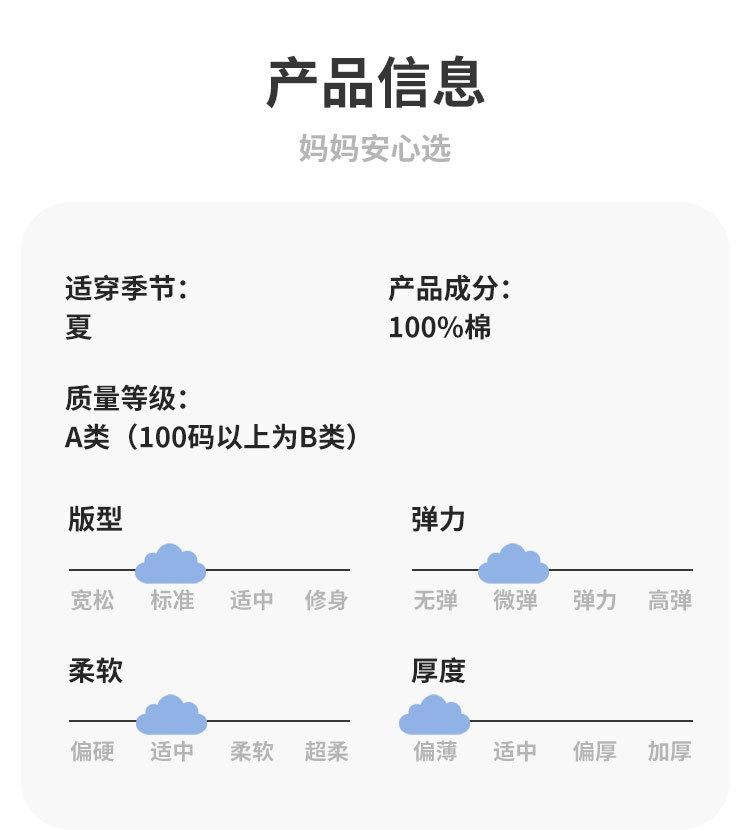 产品信息

妈妈安心选

适穿季节:
夏

产品成分:
100%棉

质量等级:
A类（100码以上为B类）

版型
宽松 标准 适中 修身

弹力
无弹 微弹 弹力 高弹

柔软
偏硬 适中 柔软 超柔

厚度
偏薄 适中 偏厚 加厚