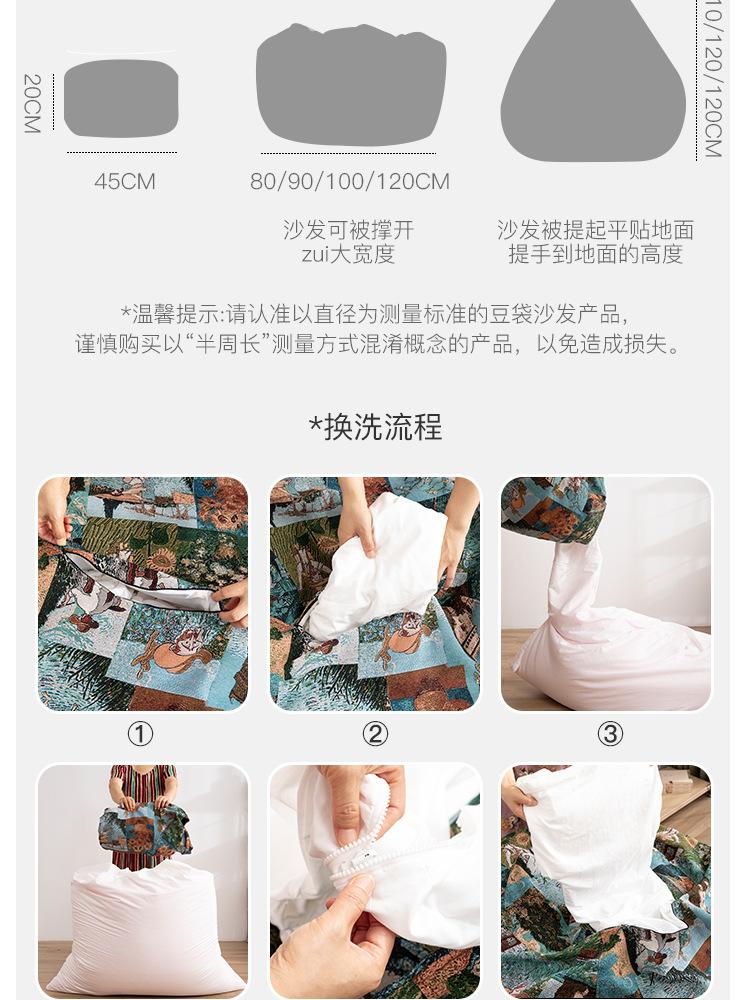 20CM

45CM

80/90/100/120CM

沙发可被撑开
zui大宽度

10/120/120CM

沙发被提起平贴地面
提手到地面的高度

*温馨提示:请认准以直径为测量标准的豆袋沙发产品，
谨慎购买以“半周长”测量方式混淆概念的产品，以免造成损失。

*换洗流程

①

②

③