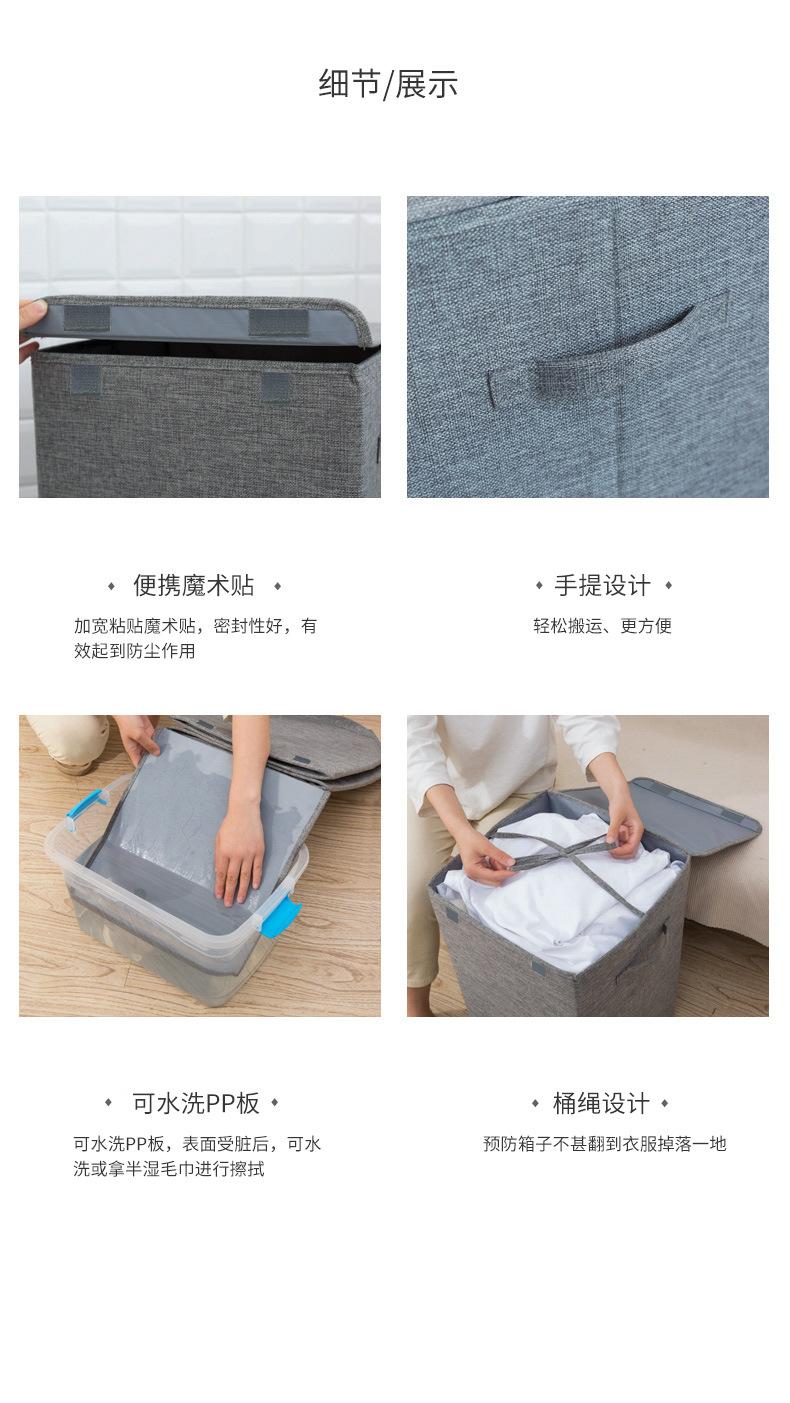 细节/展示

◆ 便携魔术贴 ◆

加宽粘贴魔术贴，密封性好，有效起到防尘作用

◆ 手提设计 ◆

轻松搬运、更方便

◆ 可水洗PP板 ◆

可水洗PP板，表面受脏后，可水洗或拿半湿毛巾进行擦拭

◆ 桶绳设计 ◆

预防箱子不甚翻到衣服掉落一地