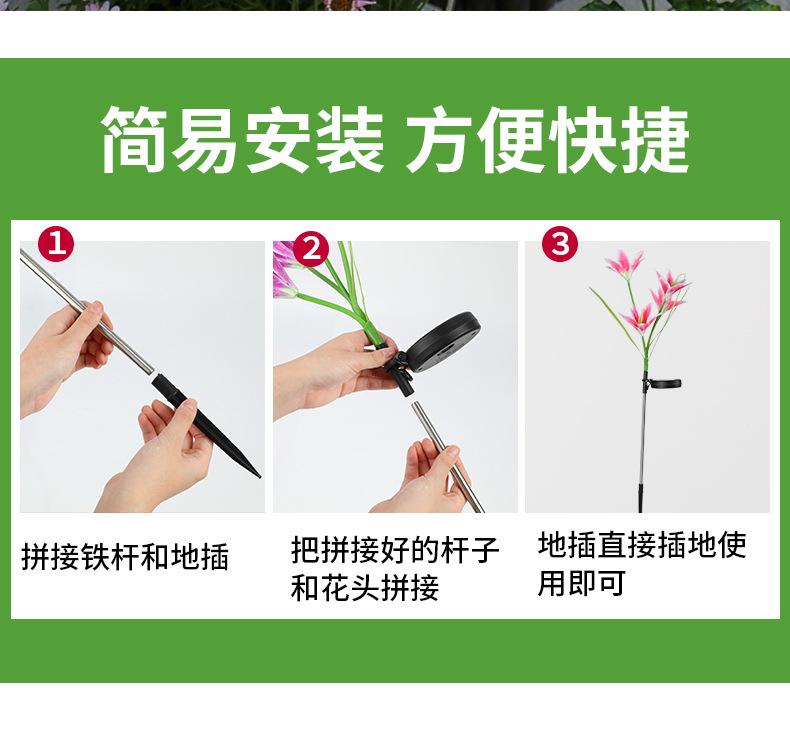 简易安装 方便快捷

1

拼接铁杆和地插

2

把拼接好的杆子和花头拼接

3

地插直接插地使用即可