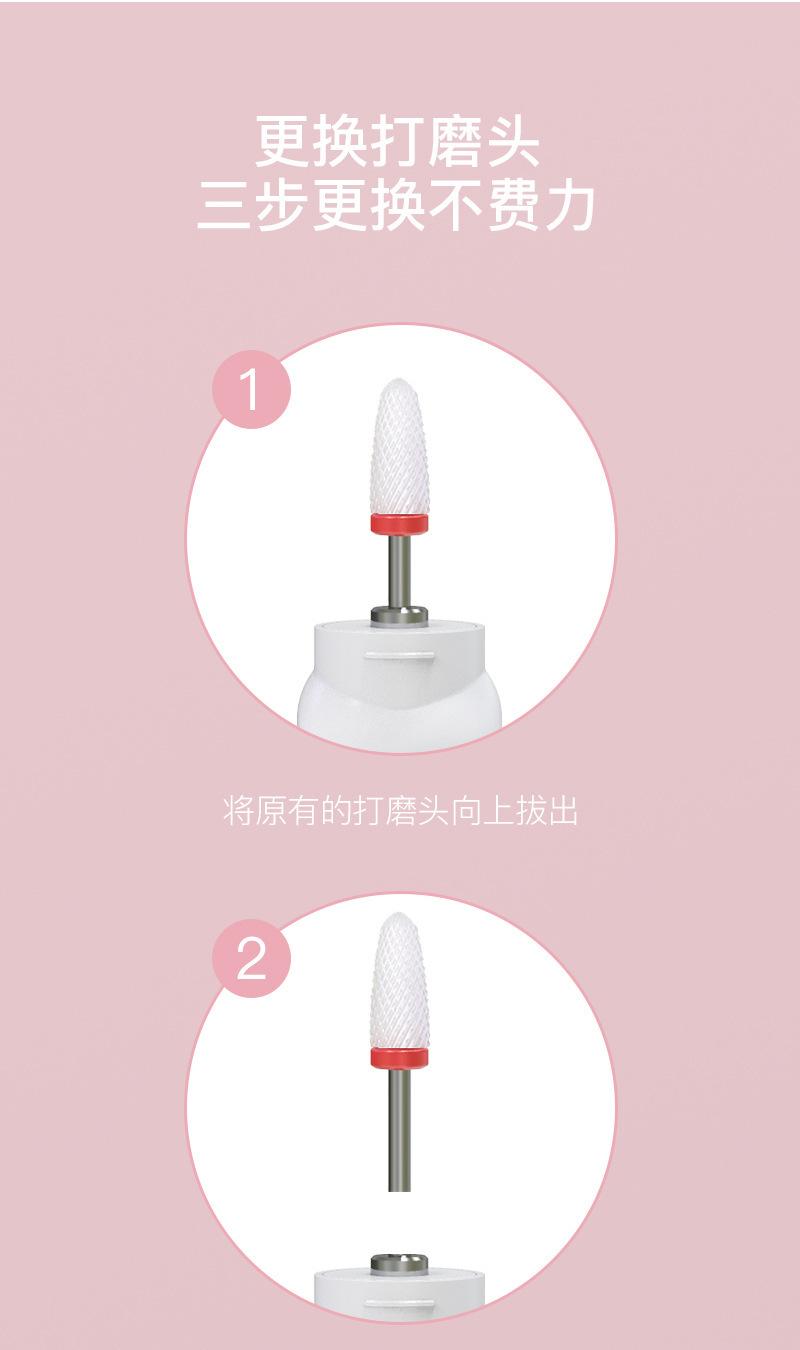 更换打磨头
三步更换不费力

1

将原有的打磨头向上拔出

2