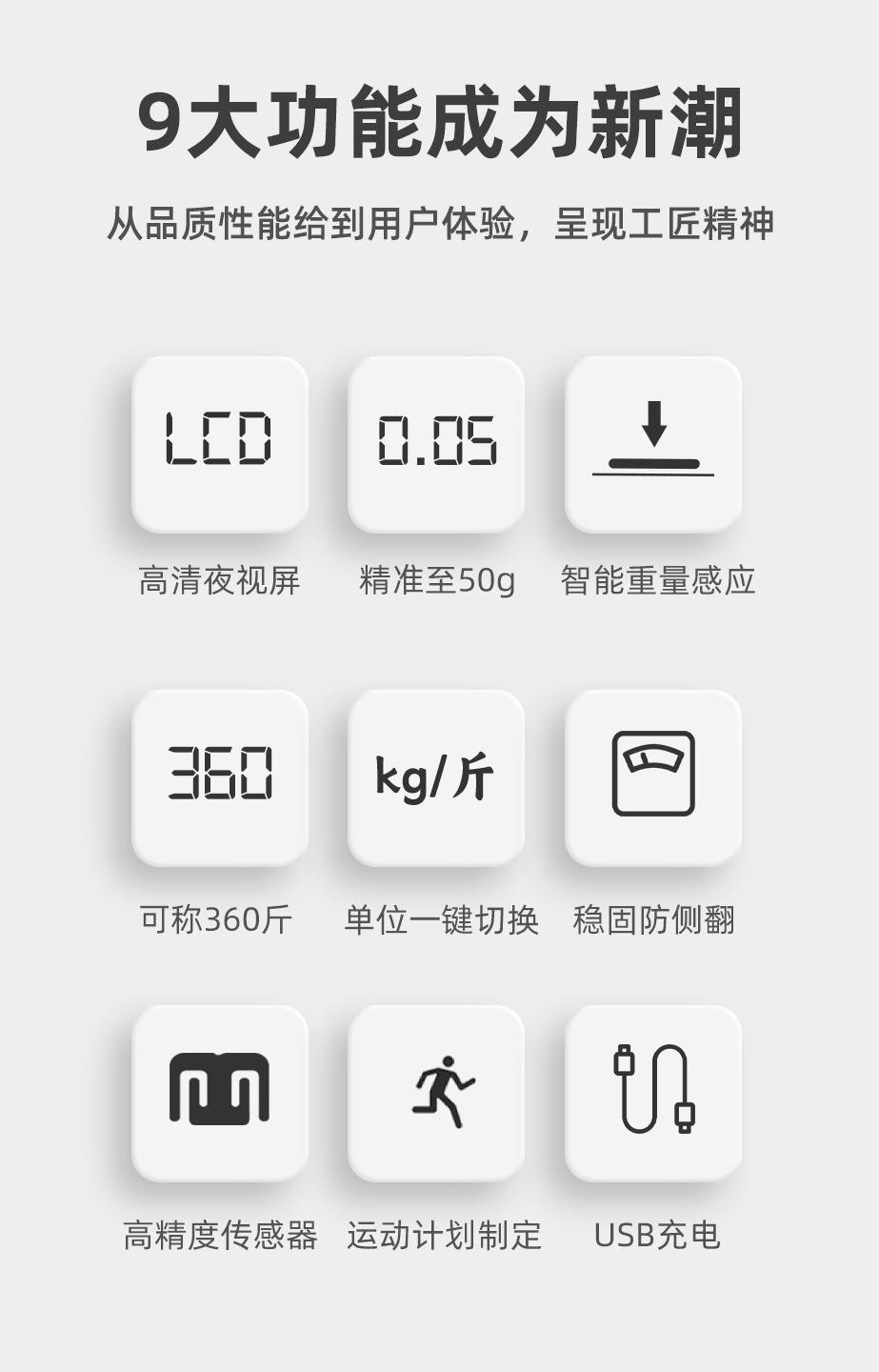 9大功能成为新潮

从品质性能给到用户体验，呈现工匠精神

LCD

高清夜视屏

0.05

精准至50g

智能重量感应

360

可称360斤

kg/斤

单位一键切换

稳固防侧翻

高精度传感器

运动计划制定

USB充电