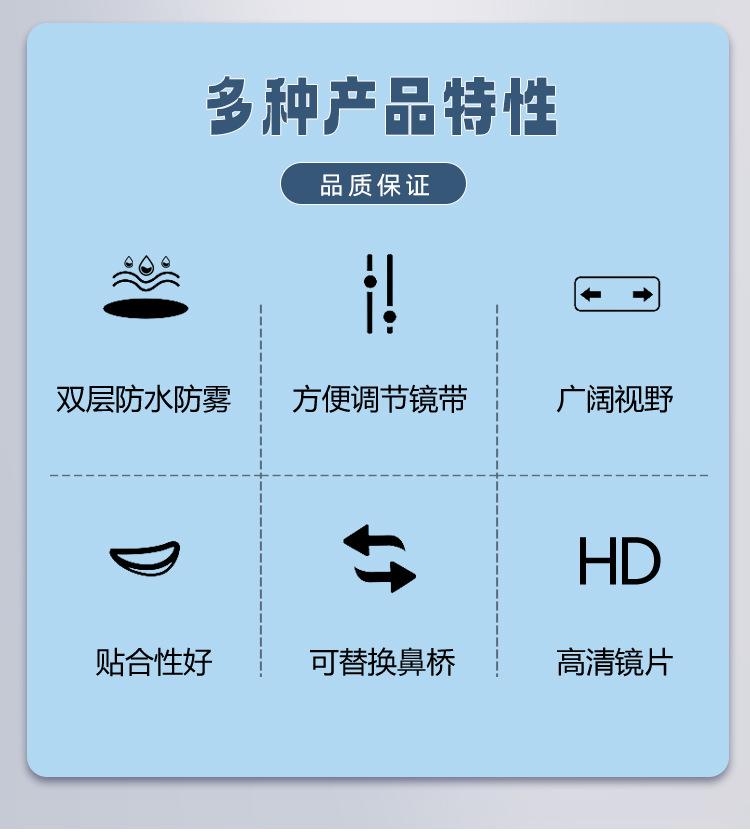 多种产品特性

品质保证

双层防水防雾

方便调节镜带

广阔视野

贴合性好

可替换鼻桥

HD

高清镜片