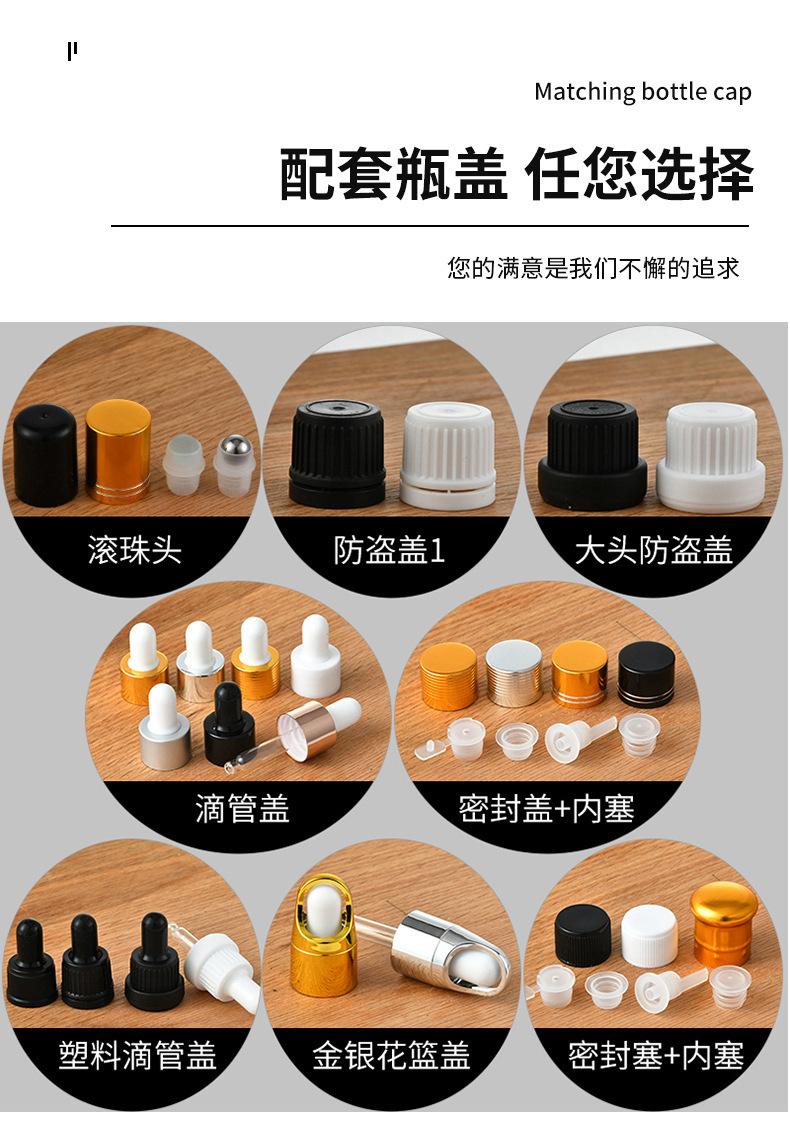 Matching bottle cap

配套瓶盖 任您选择

您的满意是我们不懈的追求

滚珠头

防盗盖1

大头防盗盖

滴管盖

密封盖+内塞

塑料滴管盖

金银花篮盖

密封塞+内塞