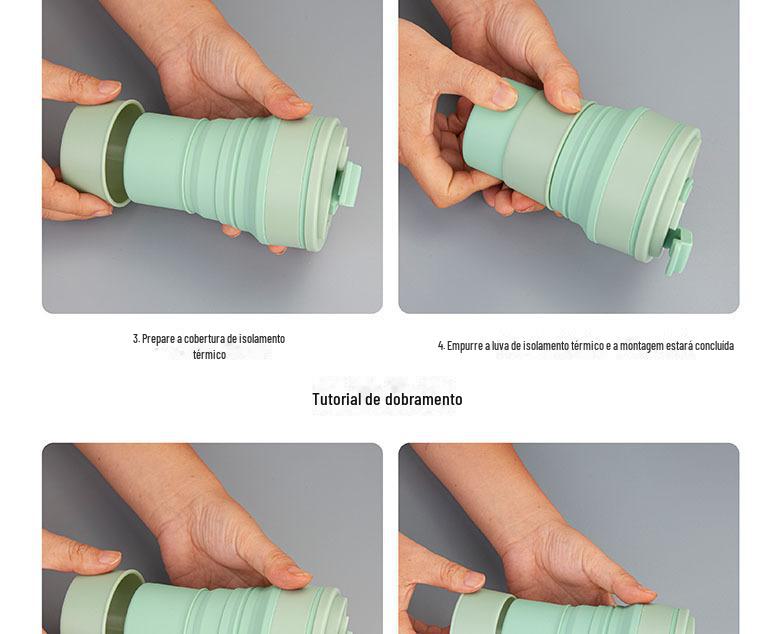 3. Prepare a cobertura de isolamento térmico

4. Empurre a luva de isolamento térmico e a montagem estará concluída

Tutorial de dobramento