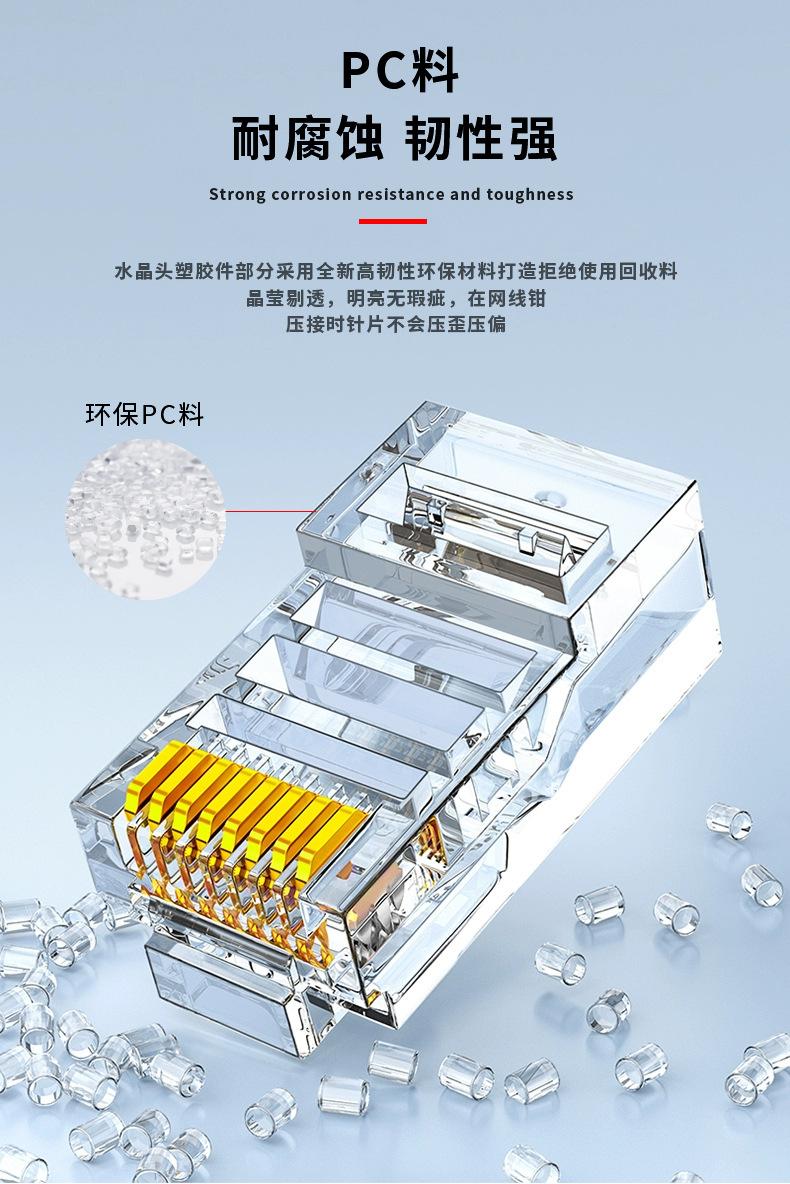 PC料
耐腐蚀 韧性强

Strong corrosion resistance and toughness

水晶头塑胶件部分采用全新高韧性环保材料打造拒绝使用回收料
晶莹剔透，明亮无瑕疵，在网线钳
压接时针片不会压歪压偏

环保PC料