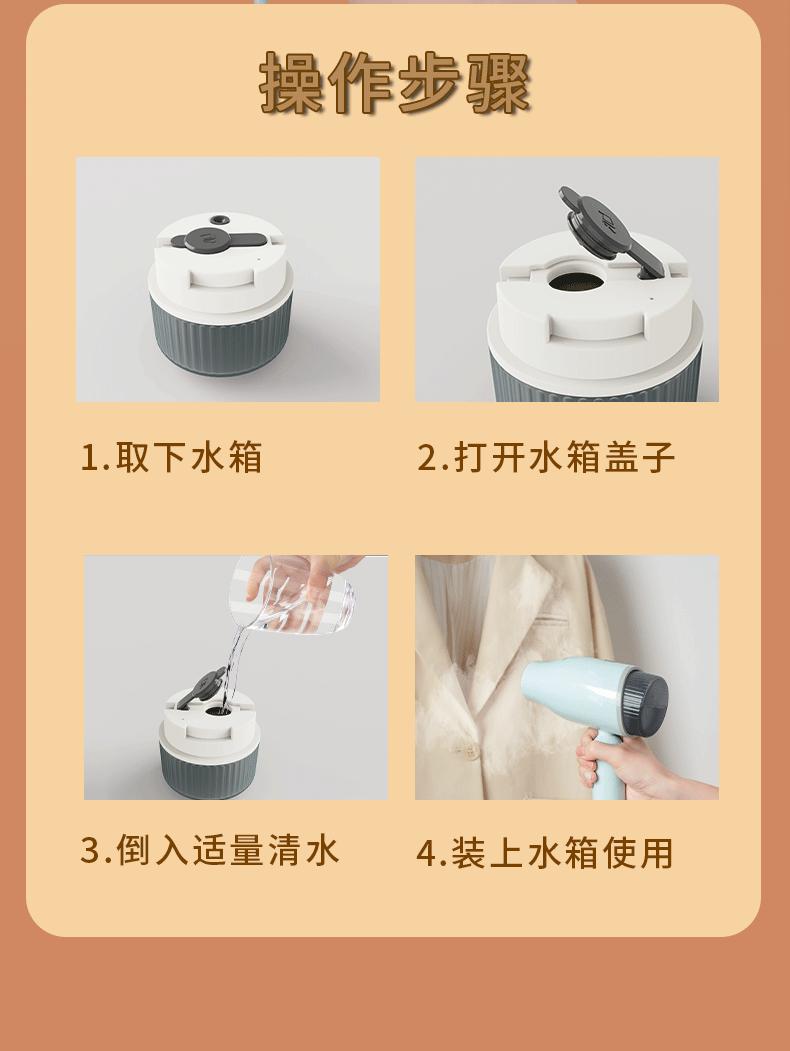 操作步骤

1.取下水箱

2.打开水箱盖子

3.倒入适量清水

4.装上水箱使用