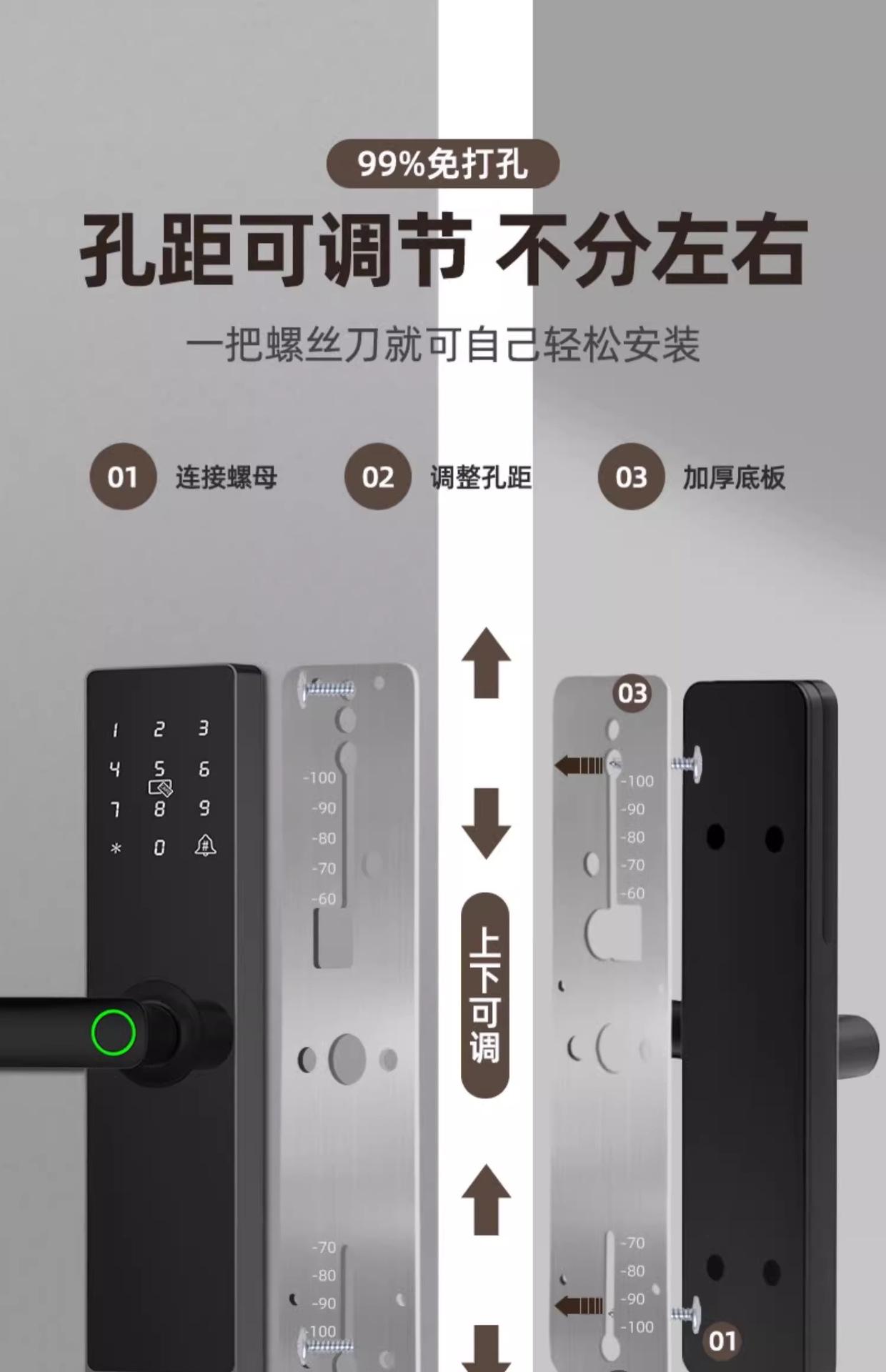 99%免打孔

孔距可调节 不分左右

一把螺丝刀就可自己轻松安装

01 连接螺母

02 调整孔距

03 加厚底板

1 2 3
4 5 6
7 8 9
* 0 #

-100
-90
-80
-70
-60

-70
-80
-90
-100

上下可调

03

-100
-90
-80
-70
-60

-70
-80
-90
-100

01