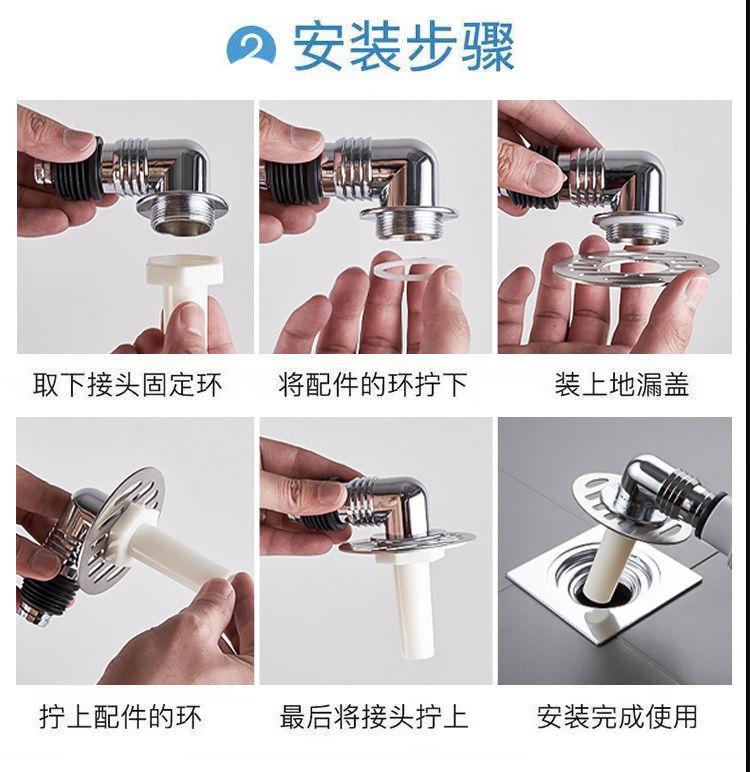 2 安装步骤

取下接头固定环

将配件的环拧下

装上地漏盖

拧上配件的环

最后将接头拧上

安装完成使用