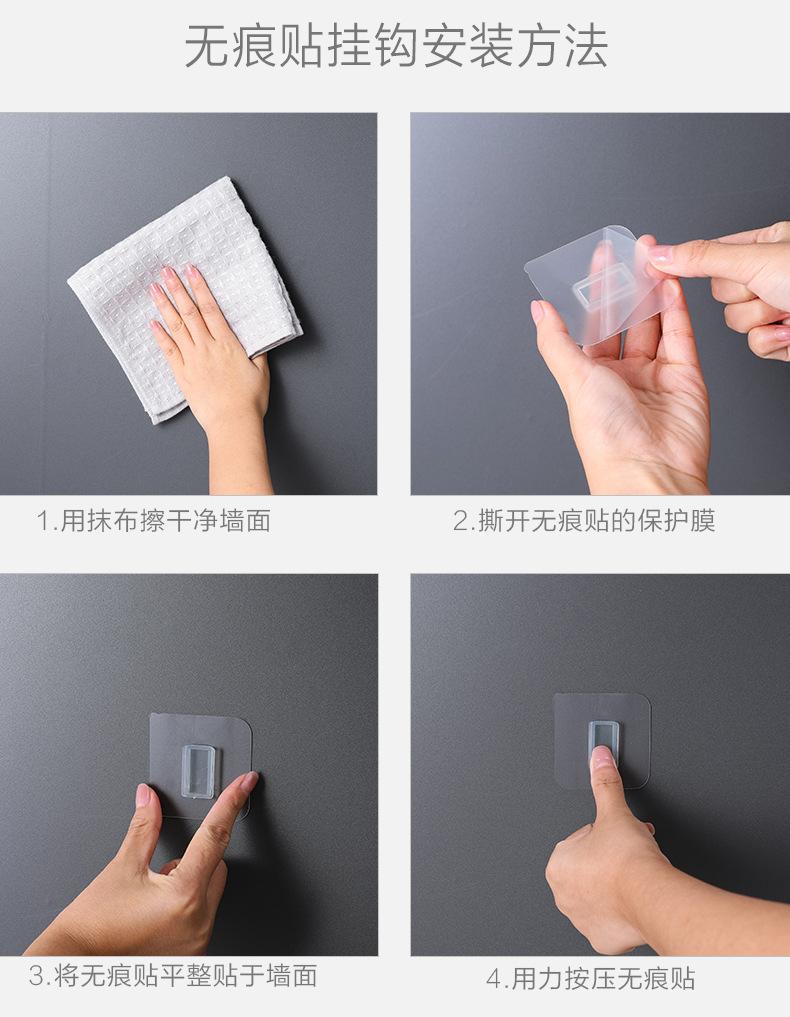 无痕贴挂钩安装方法

1.用抹布擦干净墙面

2.撕开无痕贴的保护膜

3.将无痕贴平整贴于墙面

4.用力按压无痕贴