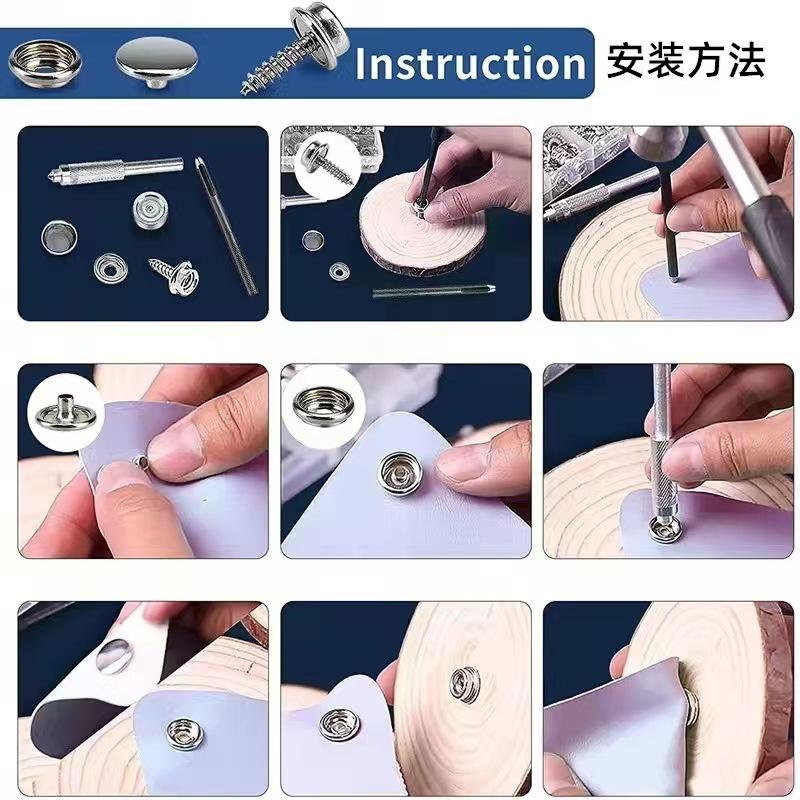 Instruction 安装方法