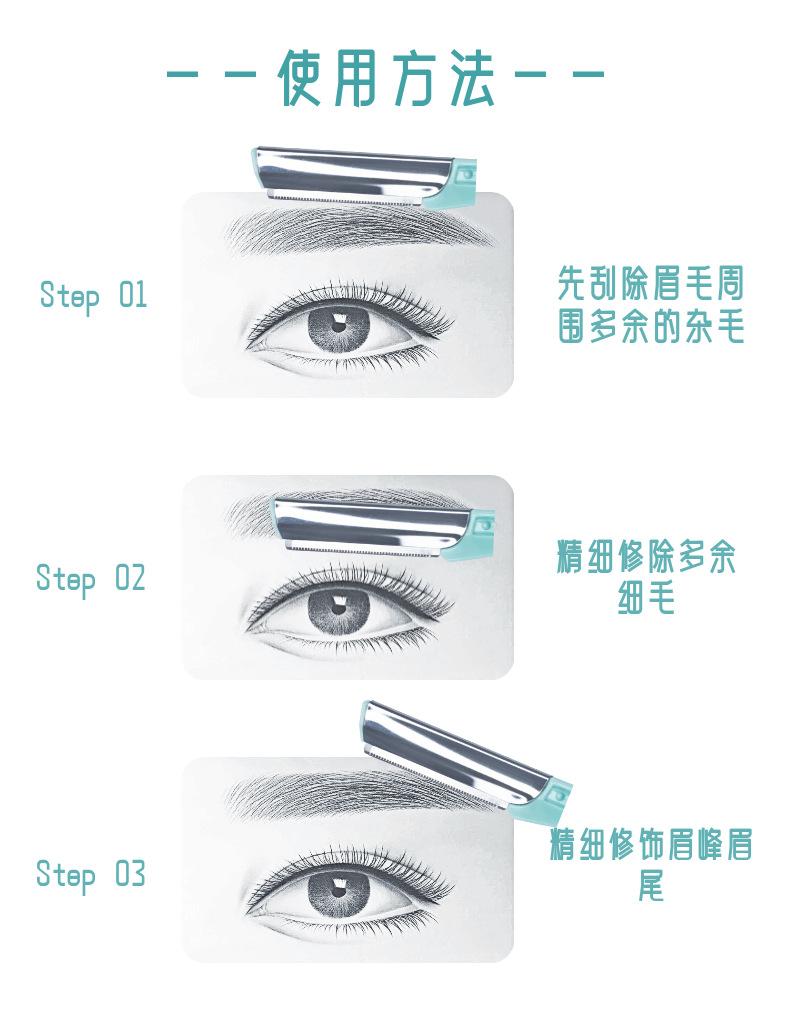 ——使用方法——

Step 01

先刮除眉毛周围多余的杂毛

Step 02

精细修除多余细毛

Step 03

精细修饰眉峰眉尾