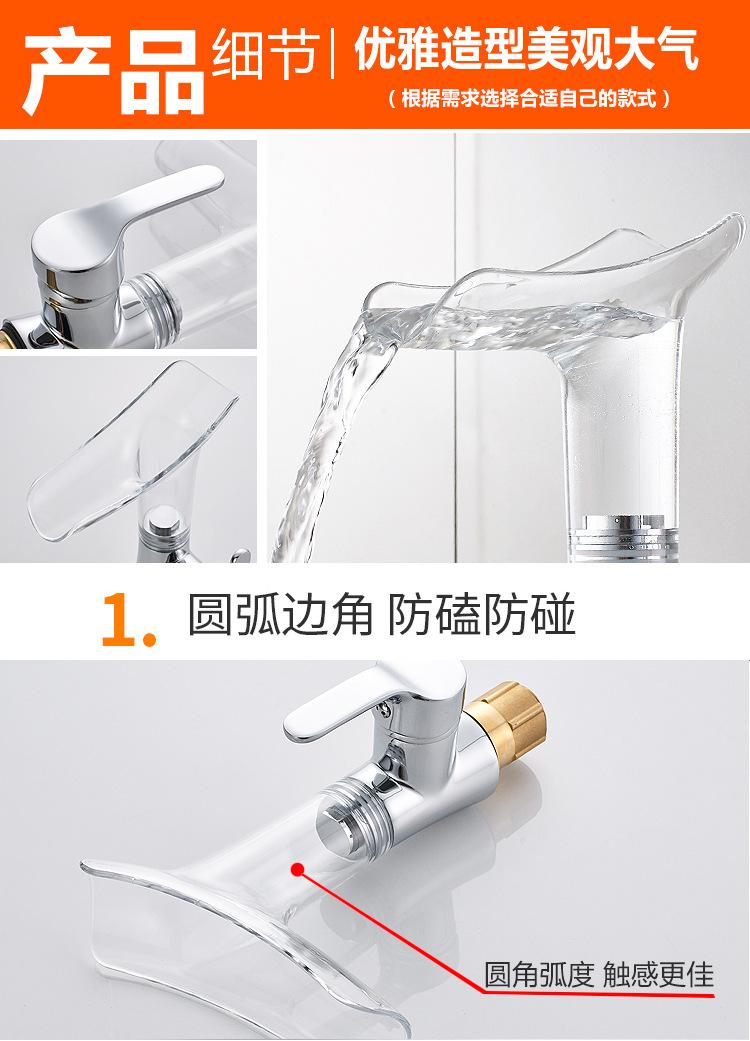 产品细节 | 优雅造型美观大气

（根据需求选择合适自己的款式）

1. 圆弧边角 防磕防碰

圆角弧度 触感更佳