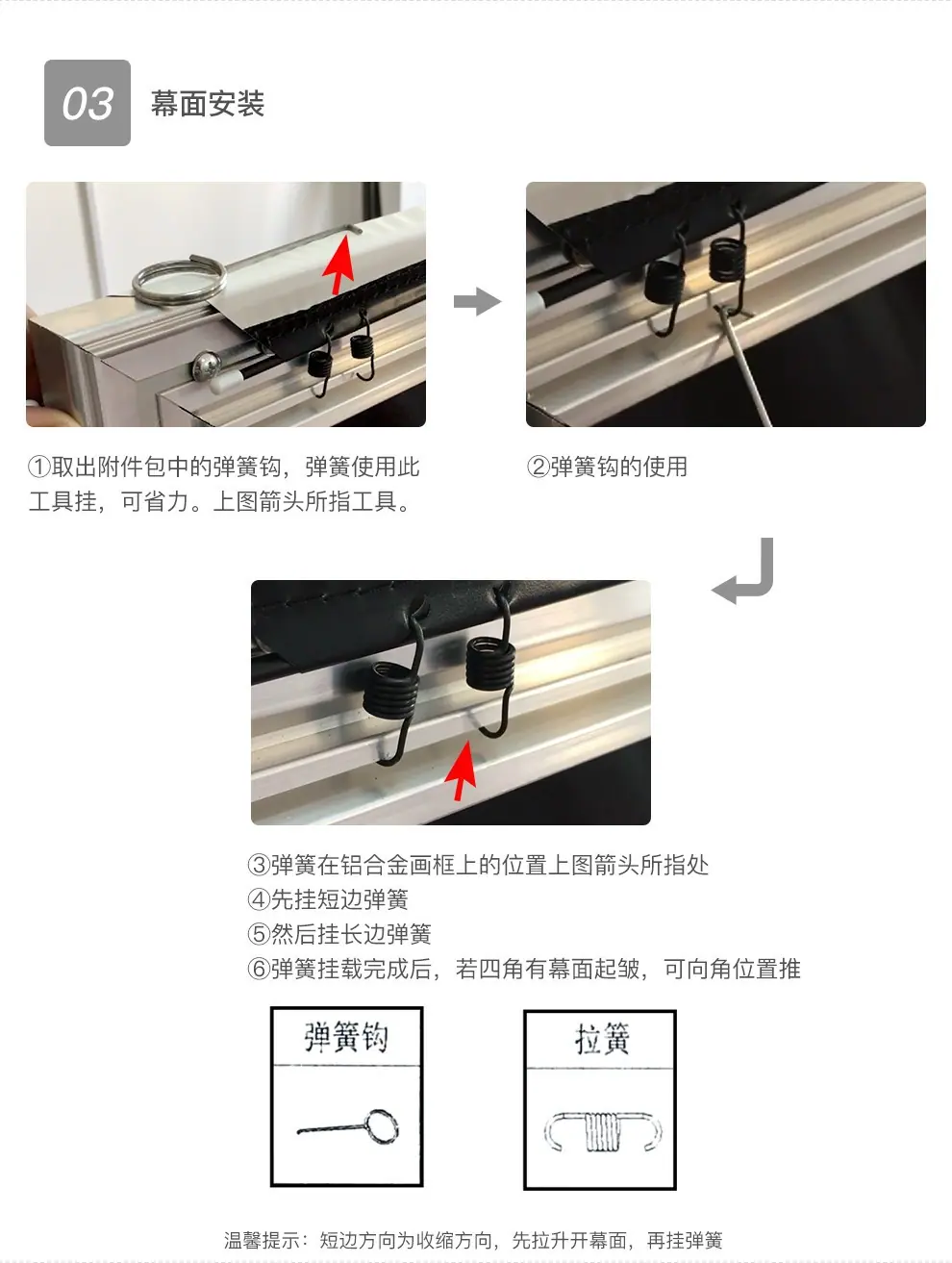 03 幕面安装

①取出附件包中的弹簧钩，弹簧使用此工具挂，可省力。上图箭头所指工具。

②弹簧钩的使用

③弹簧在铝合金画框上的位置上图箭头所指处
④先挂短边弹簧
⑤然后挂长边弹簧
⑥弹簧挂载完成后，若四角有幕面起皱，可向角位置推

弹簧钩

拉簧

温馨提示：短边方向为收缩方向，先拉升开幕面，再挂弹簧