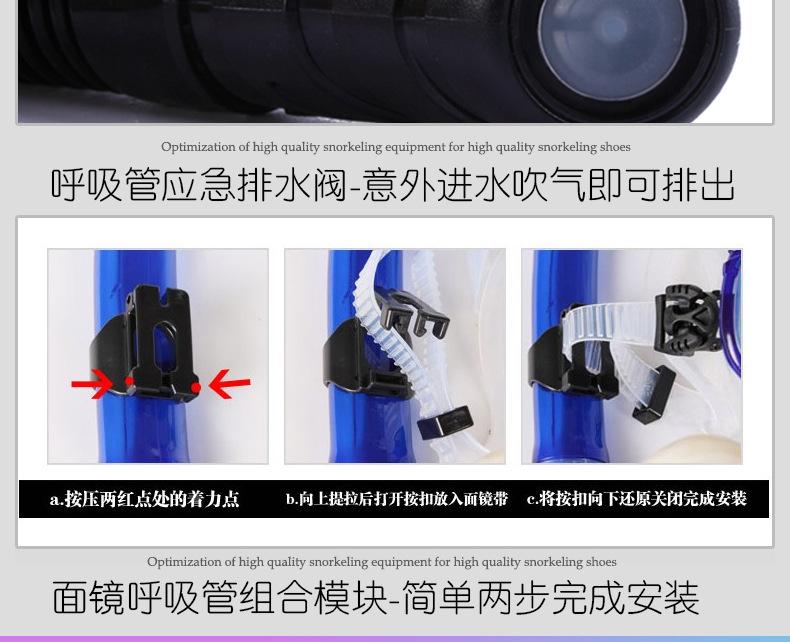 Optimization of high quality snorkeling equipment for high quality snorkeling shoes

呼吸管应急排水阀-意外进水吹气即可排出

a.按压两红点处的着力点

b.向上提拉后打开按扣放入面镜带

c.将按扣向下还原关闭完成安装

Optimization of high quality snorkeling equipment for high quality snorkeling shoes

面镜呼吸管组合模块-简单两步完成安装