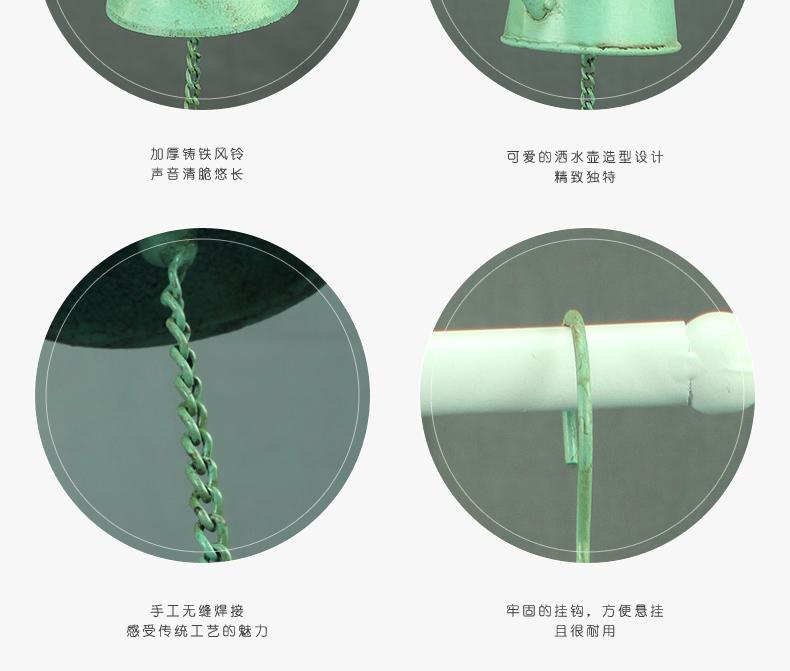 加厚铸铁风铃
声音清脆悠长

可爱的洒水壶造型设计
精致独特

手工无缝焊接
感受传统工艺的魅力

牢固的挂钩，方便悬挂
且很耐用