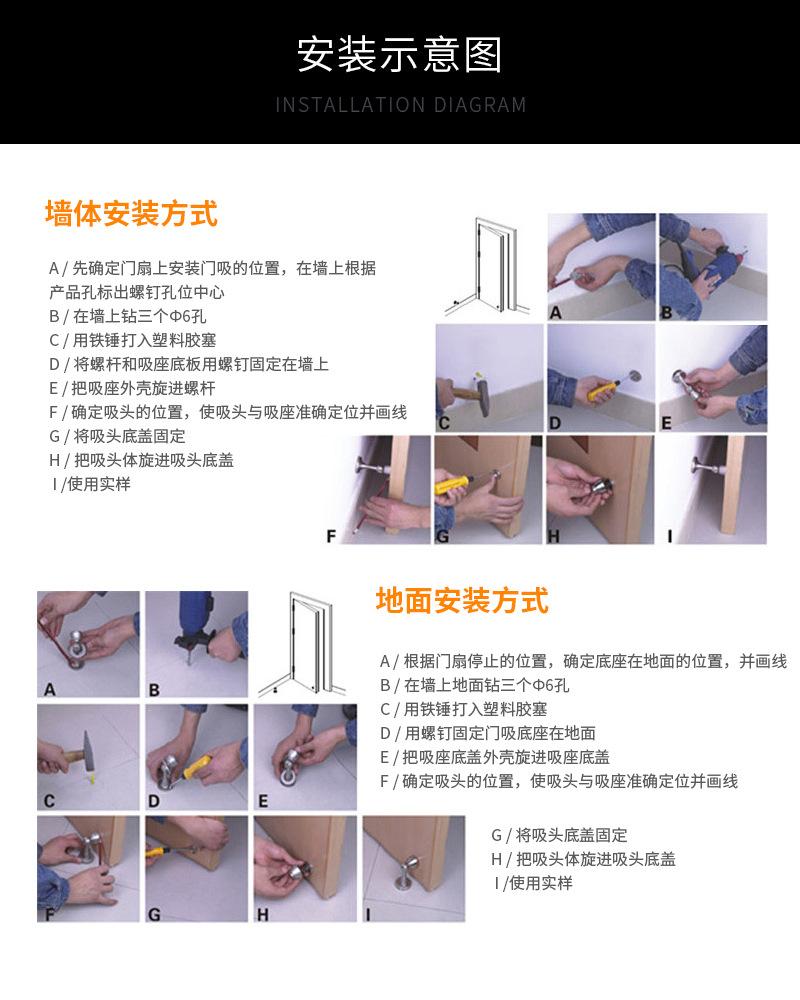 安装示意图
INSTALLATION DIAGRAM

墙体安装方式

A / 先确定门扇上安装门吸的位置，在墙上根据产品孔标出螺钉孔位中心
B / 在墙上钻三个Φ6孔
C / 用铁锤打入塑料胶塞
D / 将螺杆和吸座底板用螺钉固定在墙上
E / 把吸座外壳旋进螺杆
F / 确定吸头的位置，使吸头与吸座准确定位并画线
G / 将吸头底盖固定
H / 把吸头体旋进吸头底盖
I /使用实样

A B C D E F G H I

地面安装方式

A / 根据门扇停止的位置，确定底座在地面的位置，并画线
B / 在墙上地面钻三个Φ6孔
C / 用铁锤打入塑料胶塞
D / 用螺钉固定门吸底座在地面
E / 把吸座底盖外壳旋进吸座底盖
F / 确定吸头的位置，使吸头与吸座准确定位并画线

G / 将吸头底盖固定
H / 把吸头体旋进吸头底盖
I /使用实样

A B C D E F G H I