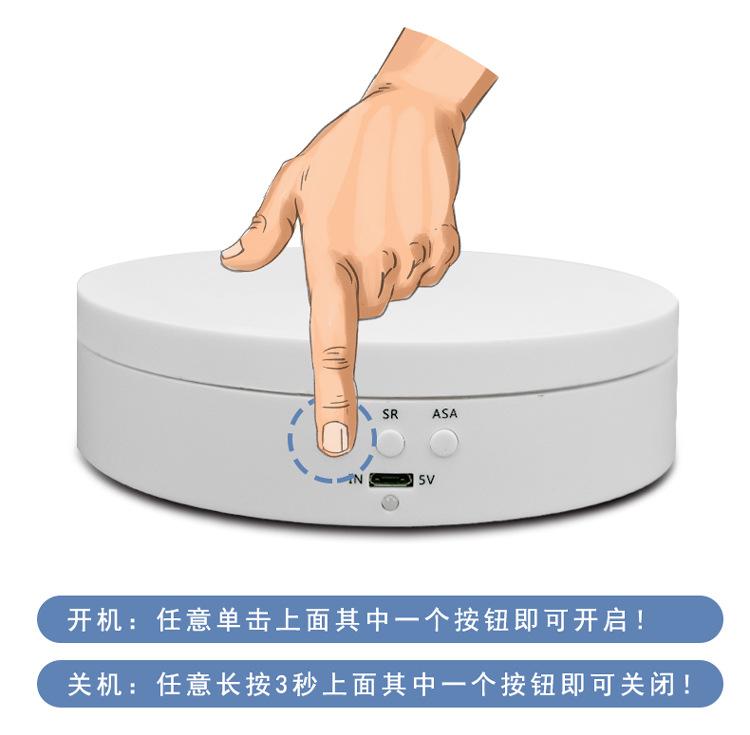 SR ASA

IN 5V

开机：任意单击上面其中一个按钮即可开启！

关机：任意长按3秒上面其中一个按钮即可关闭！