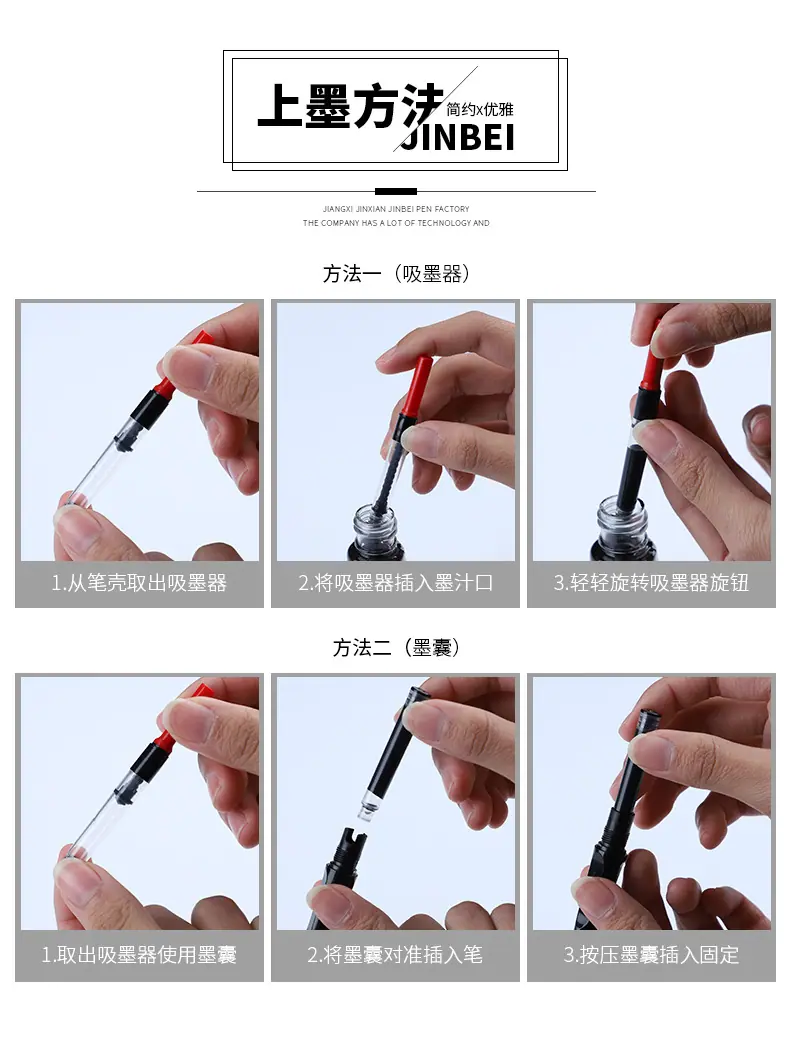 上墨方法

简约x优雅
JINBEI

JIANGXI JINXIAN JINBEI PEN FACTORY
THE COMPANY HAS A LOT OF TECHNOLOGY AND

方法一（吸墨器）

1.从笔壳取出吸墨器

2.将吸墨器插入墨汁口

3.轻轻旋转吸墨器旋钮

方法二（墨囊）

1.取出吸墨器使用墨囊

2.将墨囊对准插入笔

3.按压墨囊插入固定