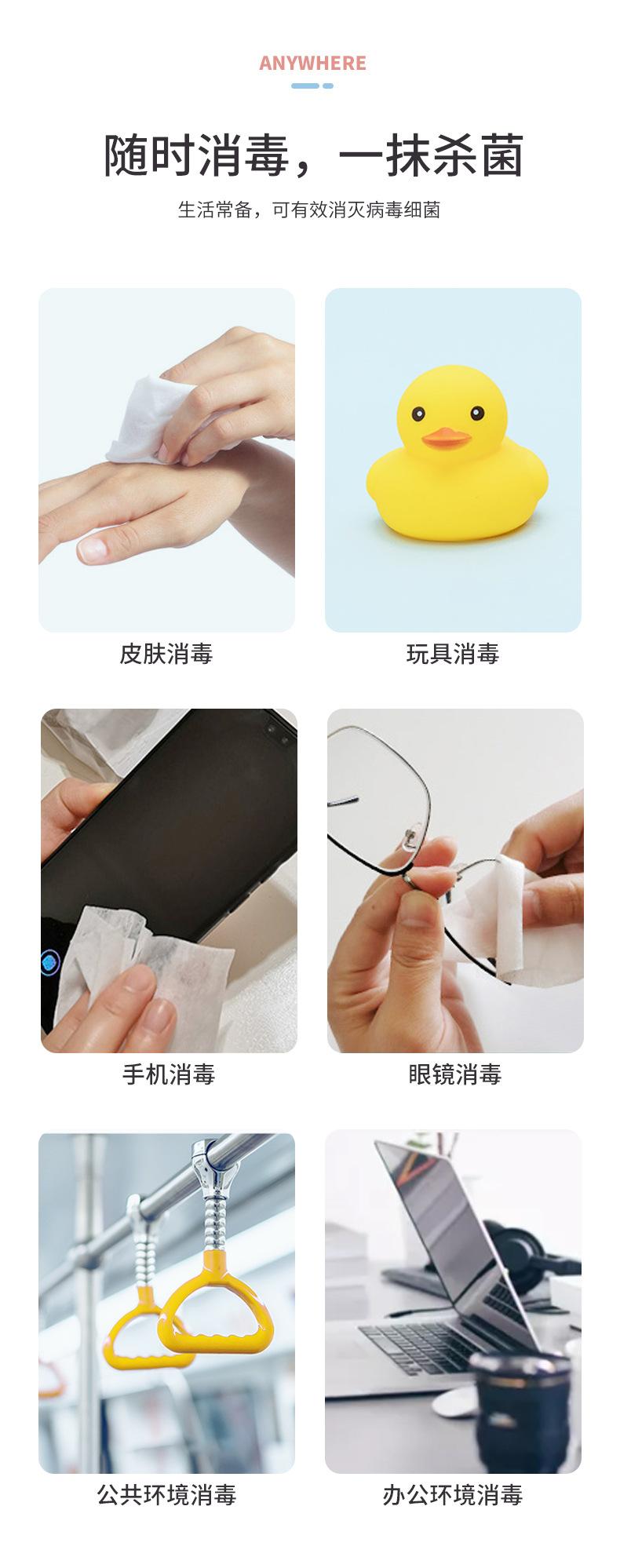 ANYWHERE

随时消毒，一抹杀菌

生活常备，可有效消灭病毒细菌

皮肤消毒

玩具消毒

手机消毒

眼镜消毒

公共环境消毒

办公环境消毒