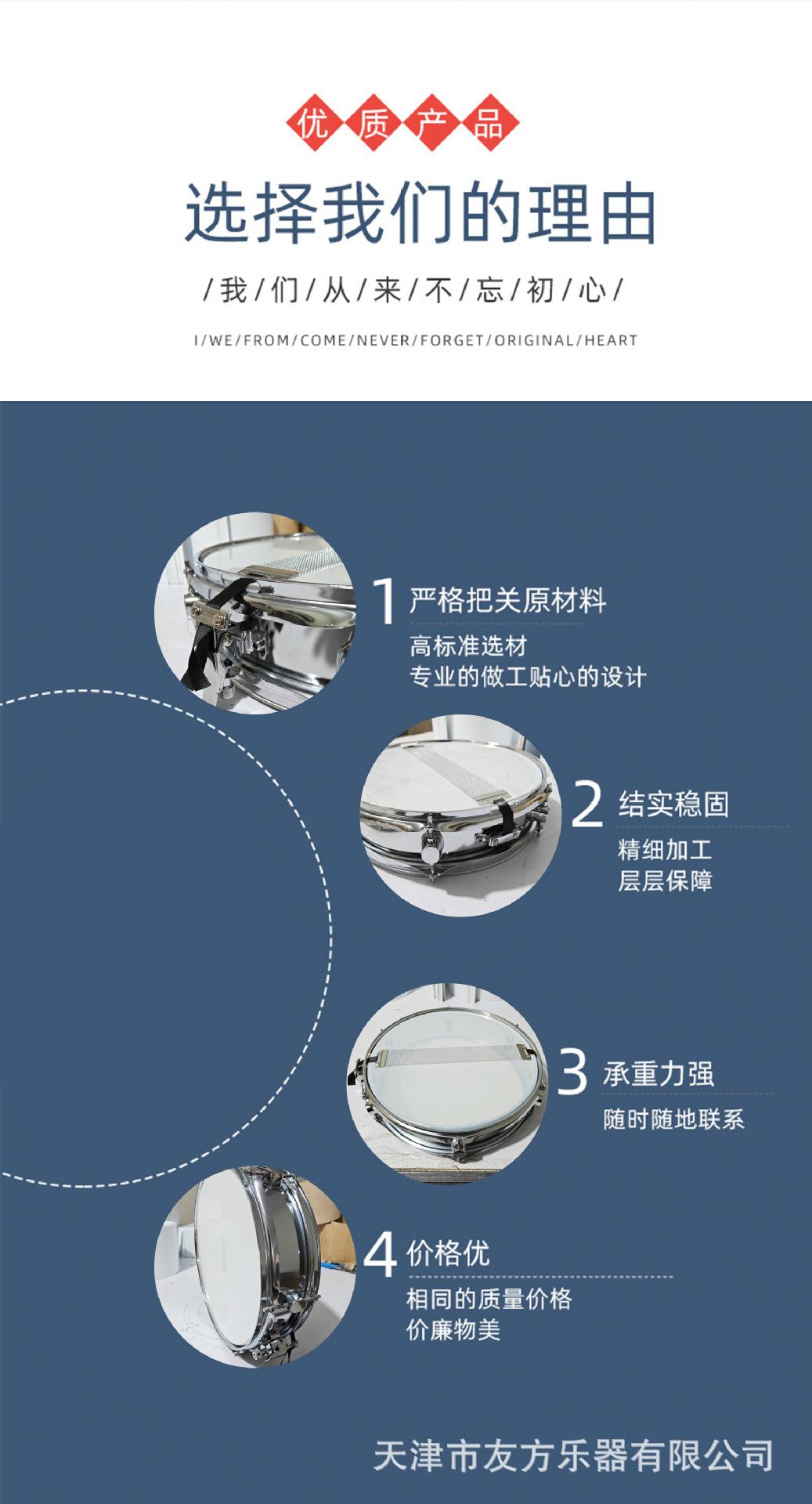 优质产品

选择我们的理由

/我/们/从/来/不/忘/初/心/

I/WE/FROM/COME/NEVER/FORGET/ORIGINAL/HEART

1 严格把关原材料

高标准选材
专业的做工贴心的设计

2 结实稳固

精细加工
层层保障

3 承重力强

随时随地联系

4 价格优

相同的质量价格
价廉物美

天津市友方乐器有限公司