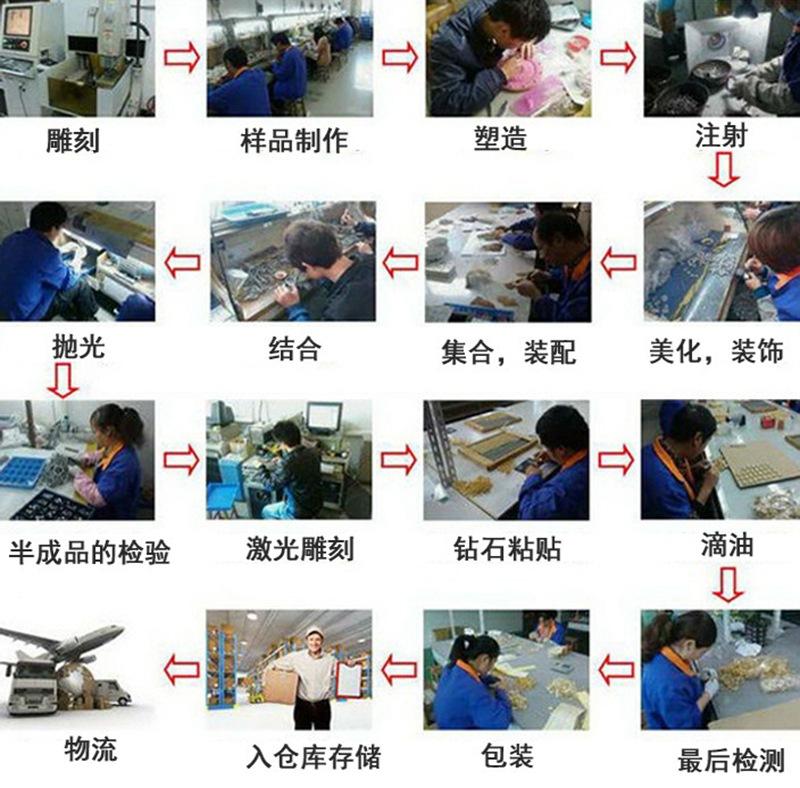 雕刻

样品制作

塑造

注射

美化，装饰

集合，装配

结合

抛光

半成品的检验

激光雕刻

钻石粘贴

滴油

最后检测

包装

入仓库存储

物流