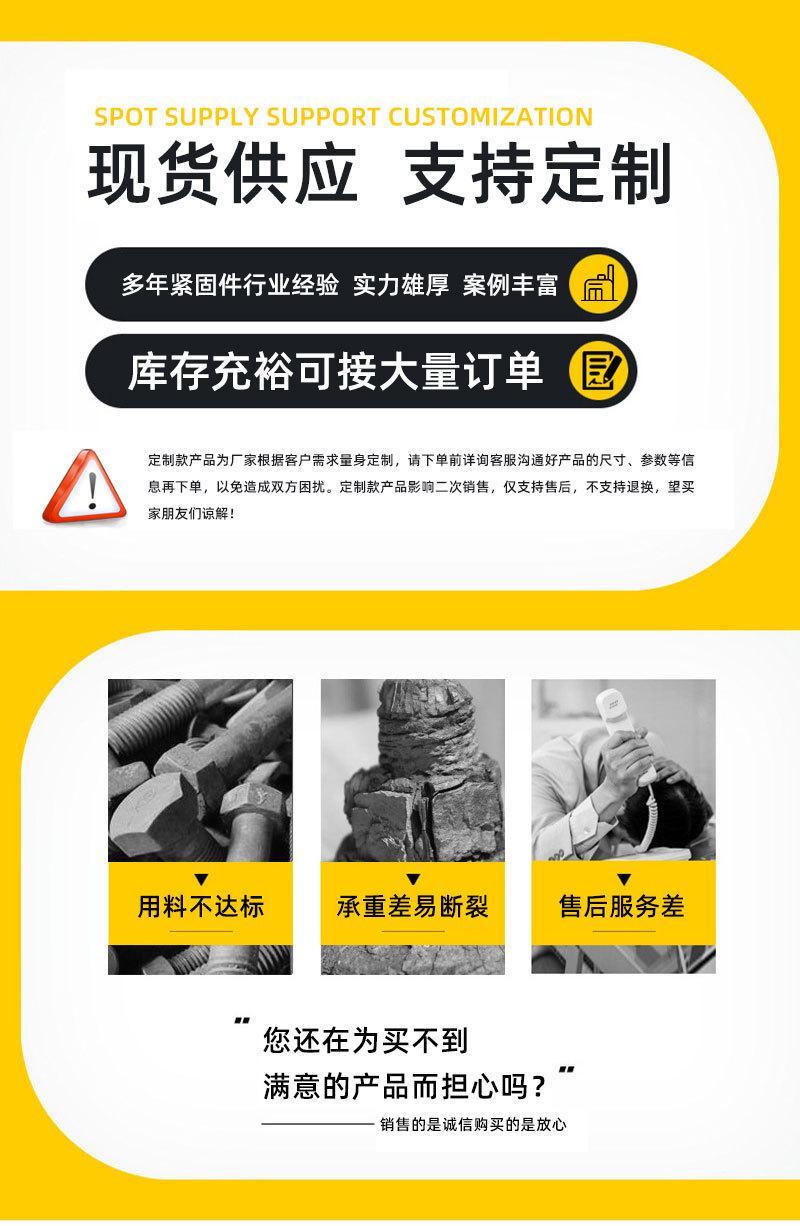 SPOT SUPPLY SUPPORT CUSTOMIZATION

现货供应 支持定制

多年紧固件行业经验 实力雄厚 案例丰富

库存充裕可接大量订单

定制款产品为厂家根据客户需求量身定制，请下单前详询客服沟通好产品的尺寸、参数等信息再下单，以免造成双方困扰。定制款产品影响二次销售，仅支持售后，不支持退换，望买家朋友们谅解！

用料不达标

承重差易断裂

售后服务差

“您还在为买不到满意的产品而担心吗？”

销售的是诚信购买的是放心