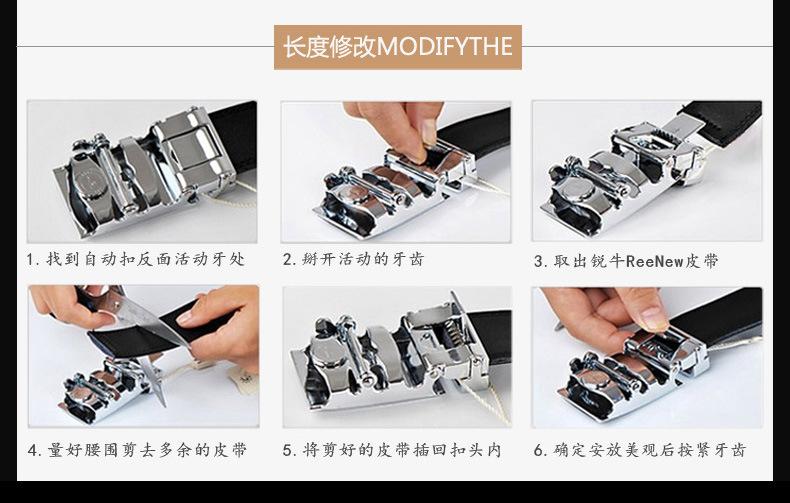 长度修改MODIFYTHE

1. 找到自动扣反面活动牙处

2. 掰开活动的牙齿

3. 取出锐牛ReeNew皮带

4. 量好腰围剪去多余的皮带

5. 将剪好的皮带插回扣头内

6. 确定安放美观后按紧牙齿