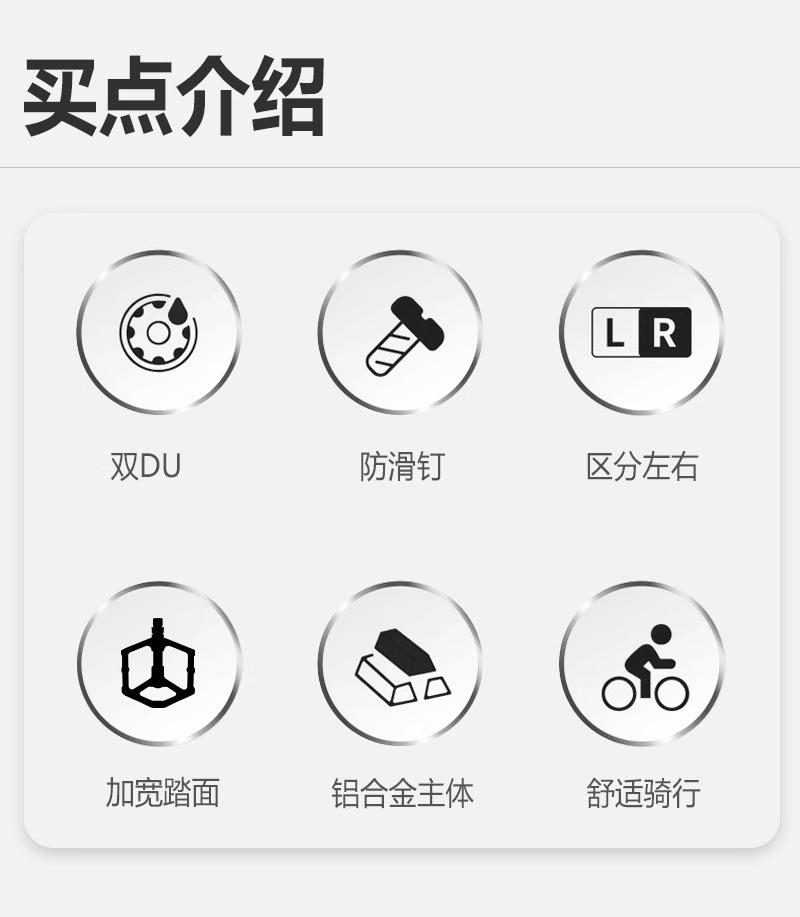 买点介绍

L R

双DU

防滑钉

区分左右

加宽踏面

铝合金主体

舒适骑行