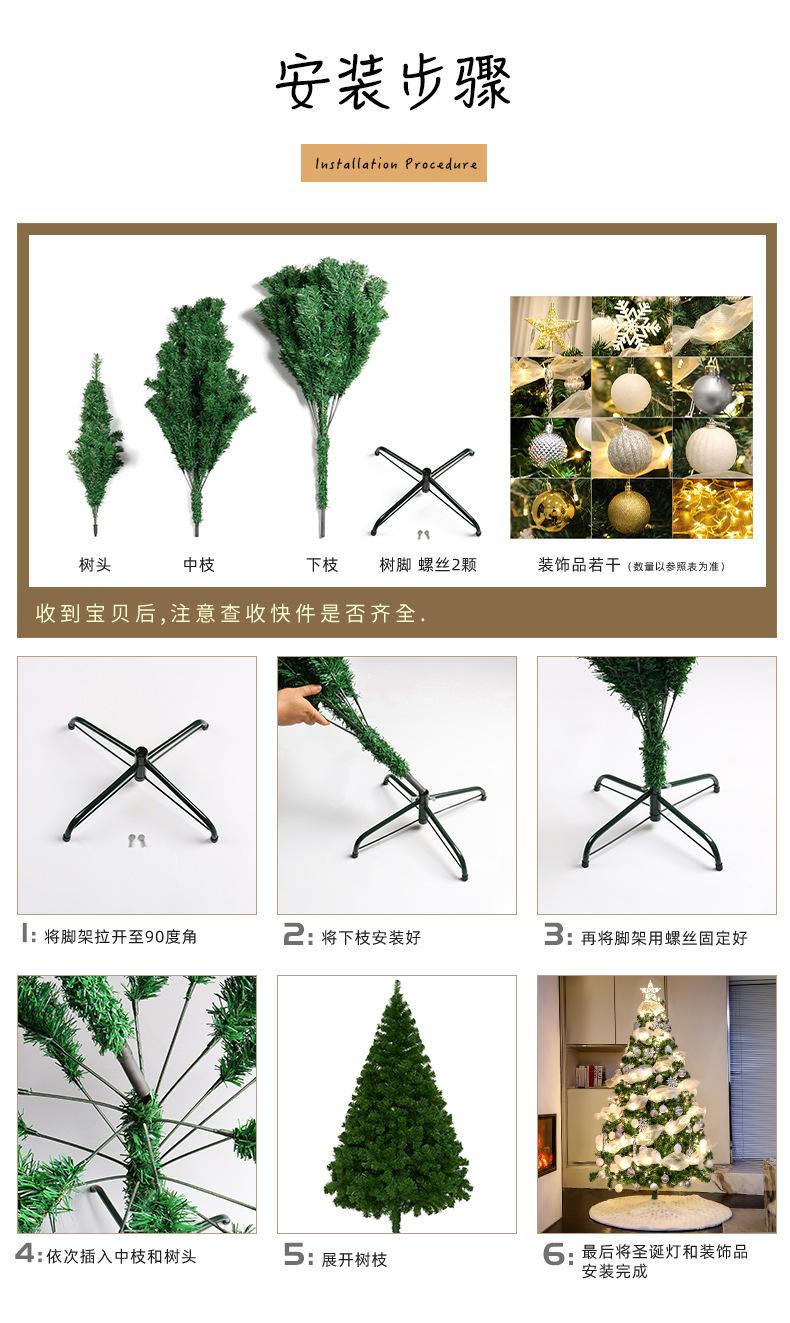 安装步骤

Installation Procedure

树头

中枝

下枝

树脚 螺丝2颗

装饰品若干（数量以参照表为准）

收到宝贝后,注意查收快件是否齐全.

1: 将脚架拉开至90度角

2: 将下枝安装好

3: 再将脚架用螺丝固定好

4: 依次插入中枝和树头

5: 展开树枝

6: 最后将圣诞灯和装饰品安装完成