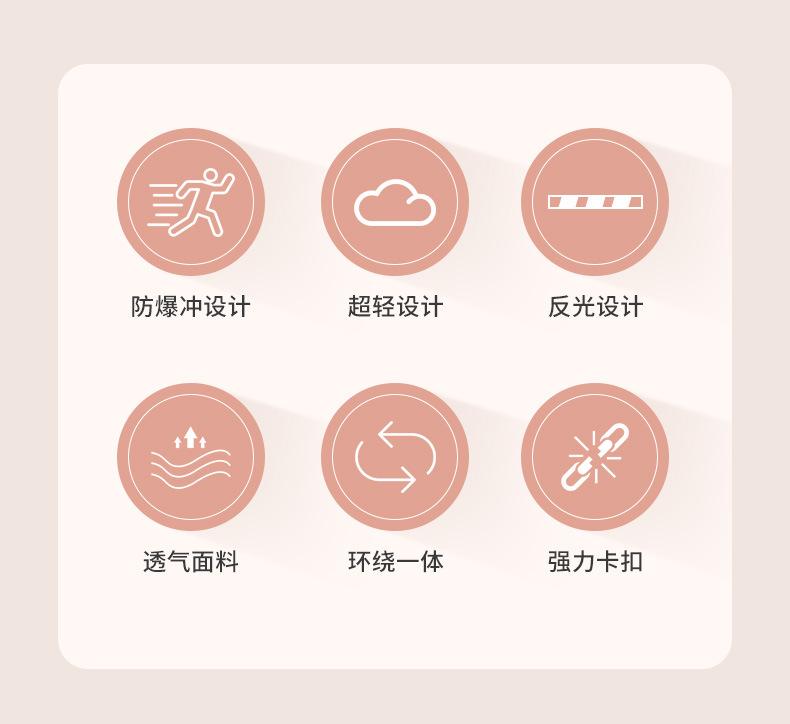 防爆冲设计

超轻设计

反光设计

透气面料

环绕一体

强力卡扣